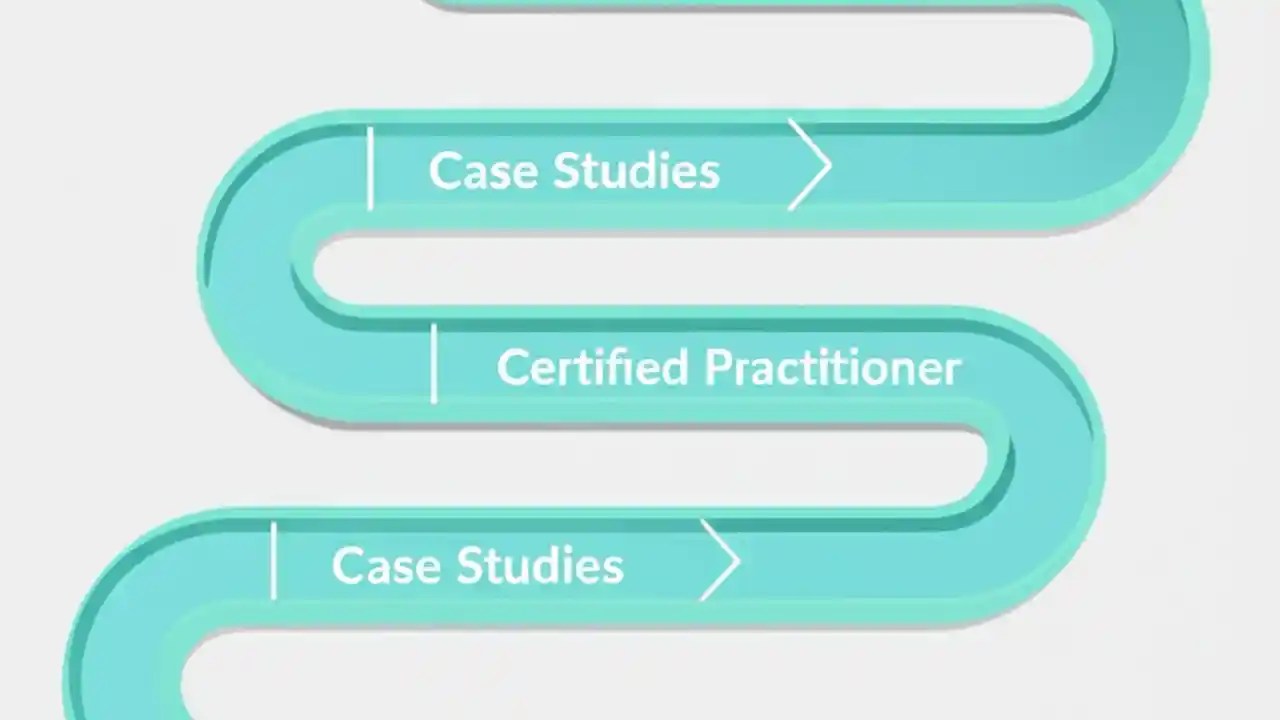 Case Studies

Certified Practitioner

Case Studies