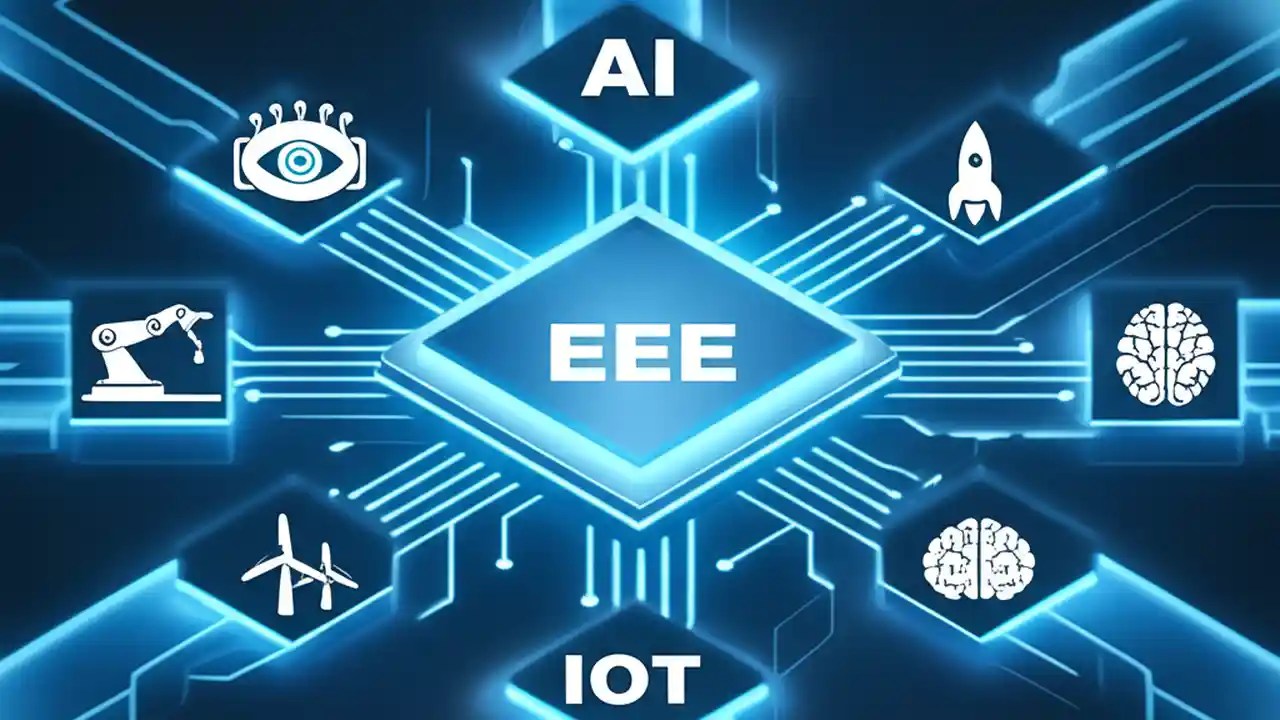 AI

EEE

IOT