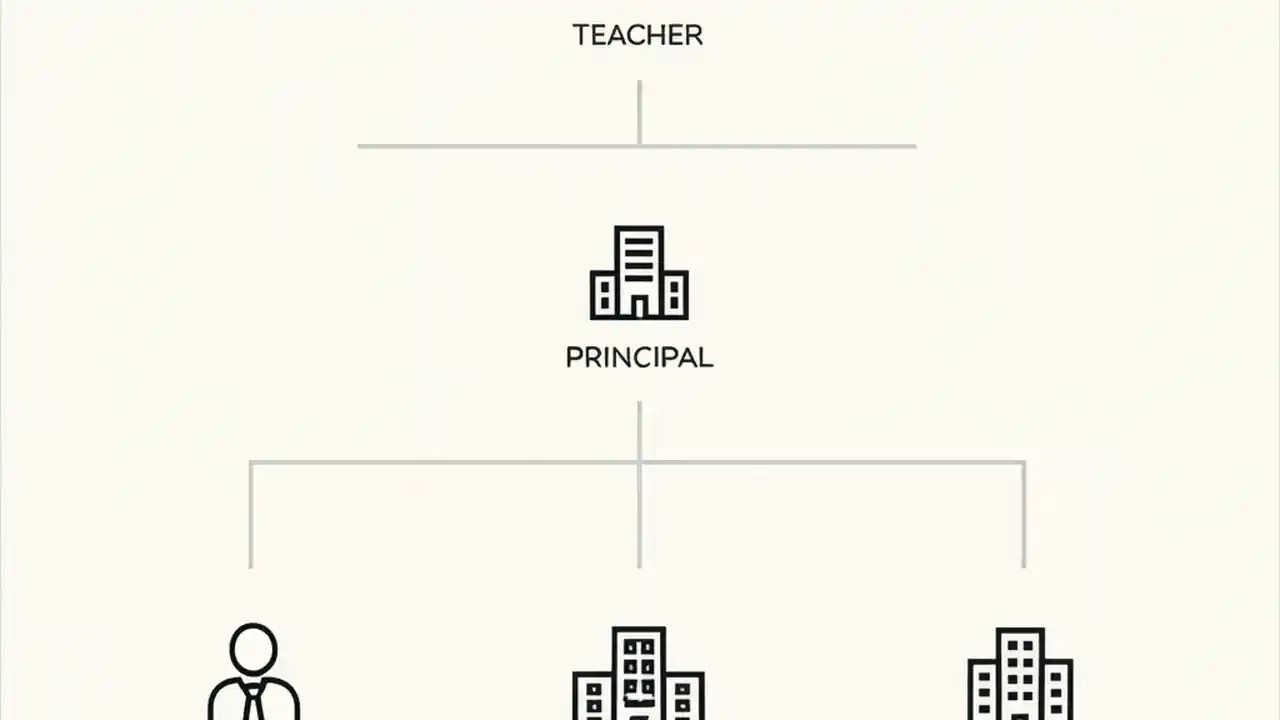 TEACHER

PRINCIPAL