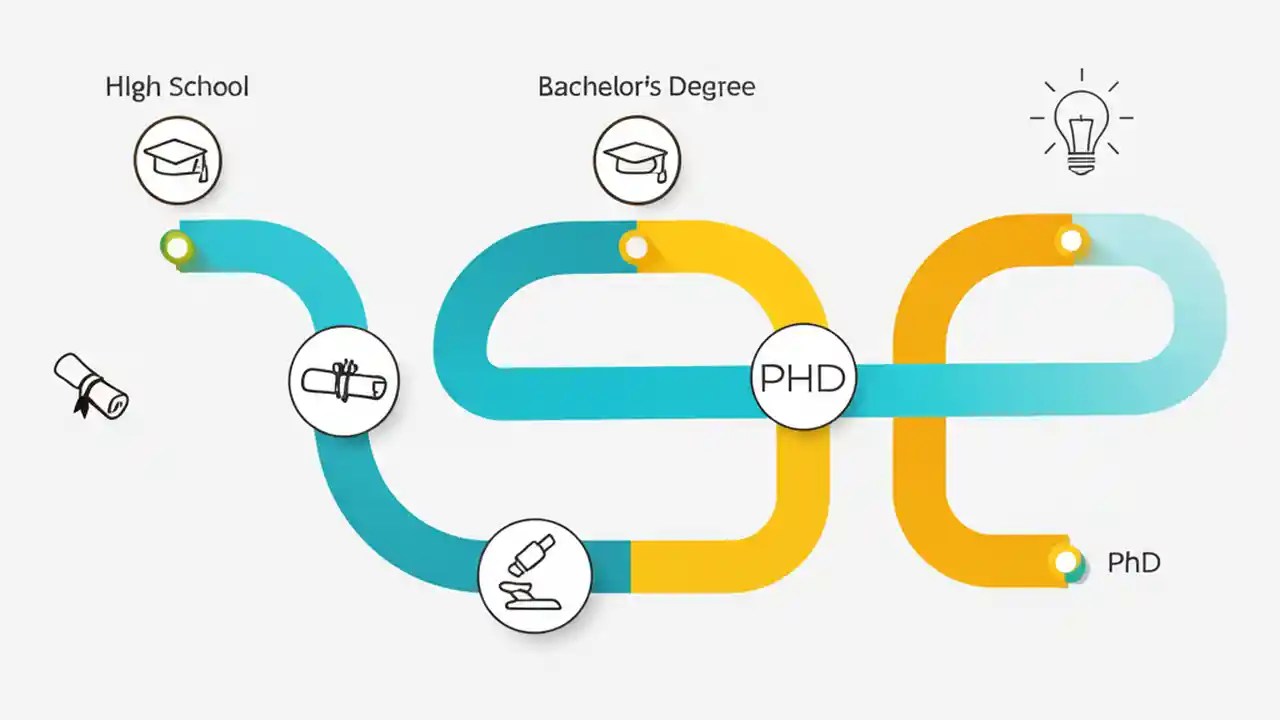 HIgh School

Bachelor's Degree

PHD

PhD