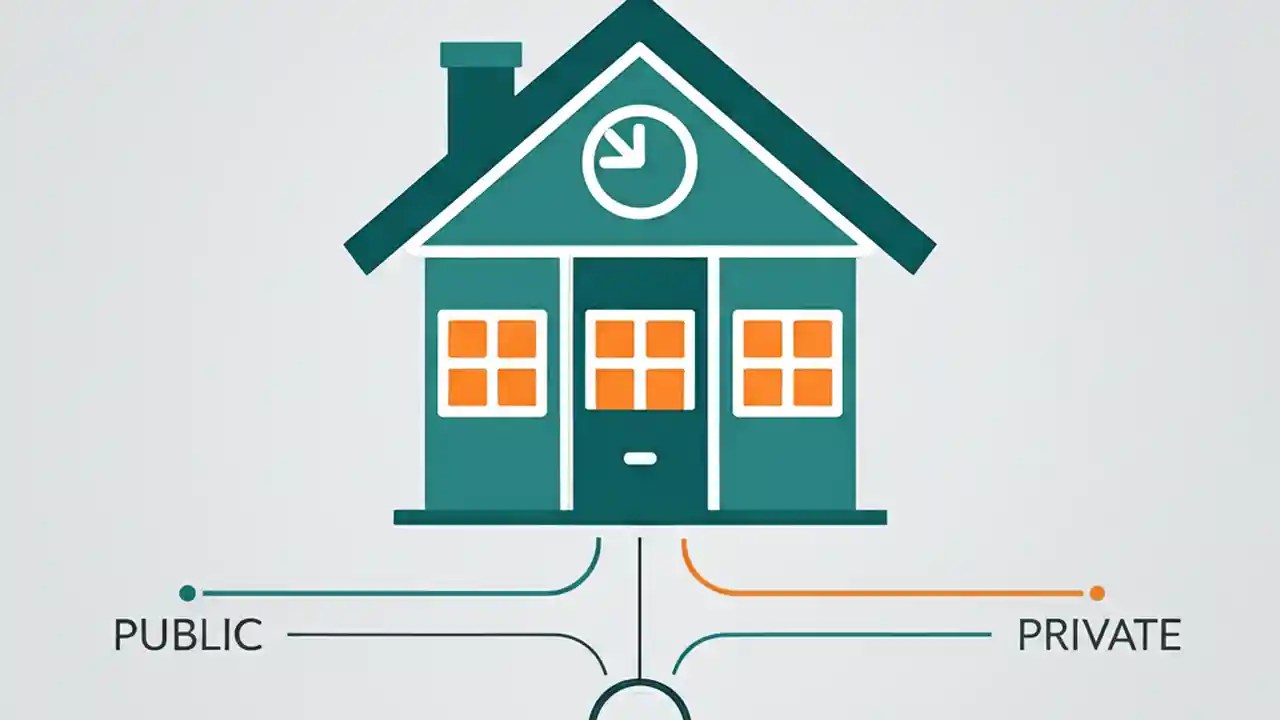 PUBLIC

PRIVATE