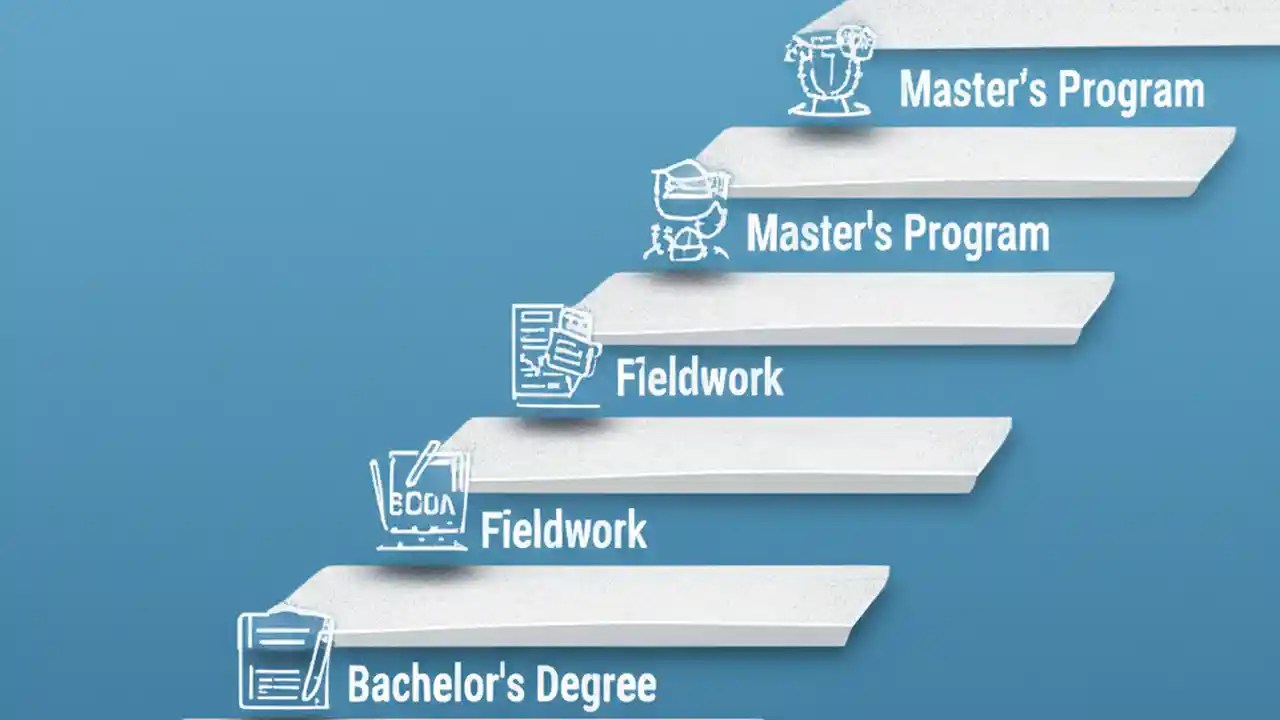 Master's Program

Master's Program

Fieldwork

BCDA

Fieldwork

Bachelor's Degree