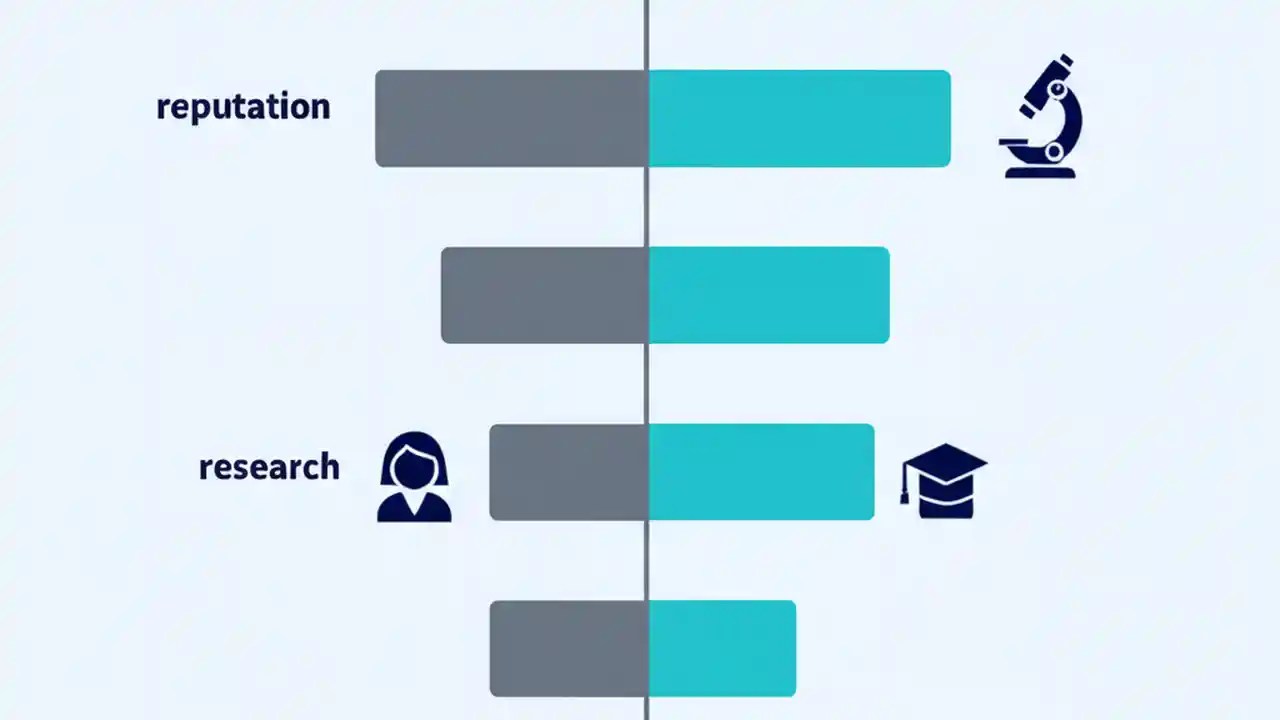 reputation

research