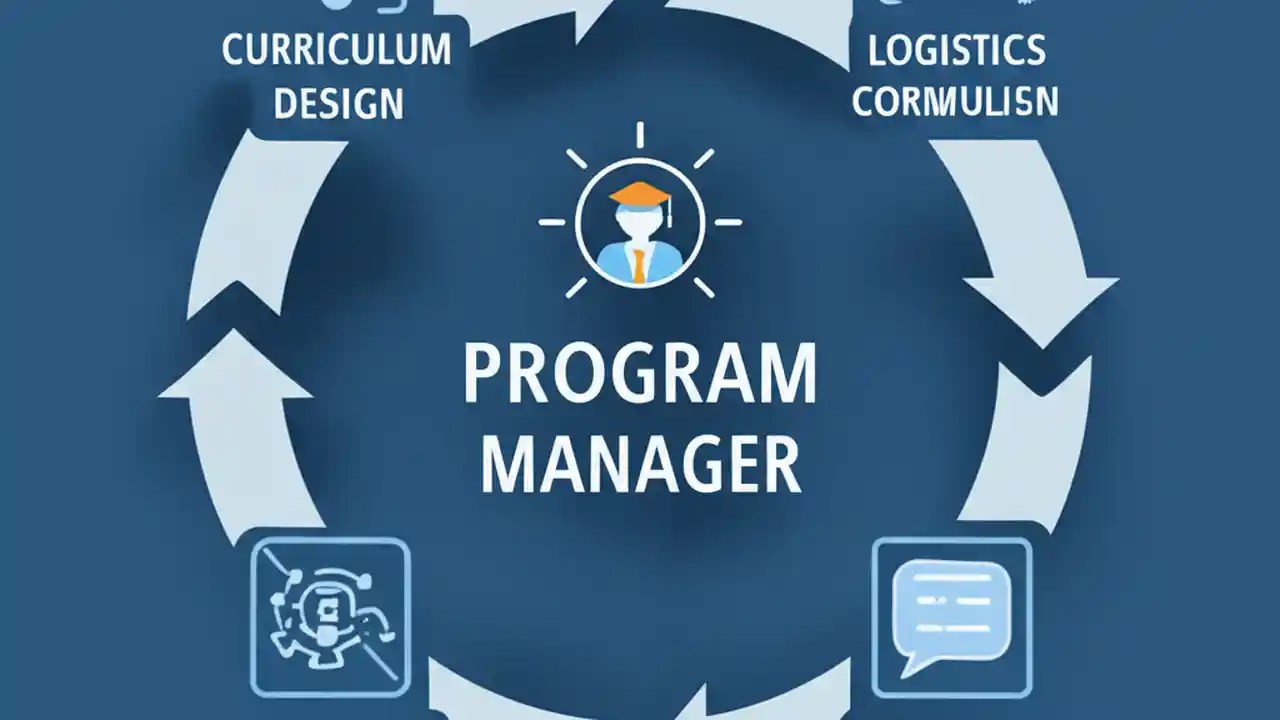 CURRICULUM DESIGN

LOGISTICS CORMULISN

PROGRAM MANAGER