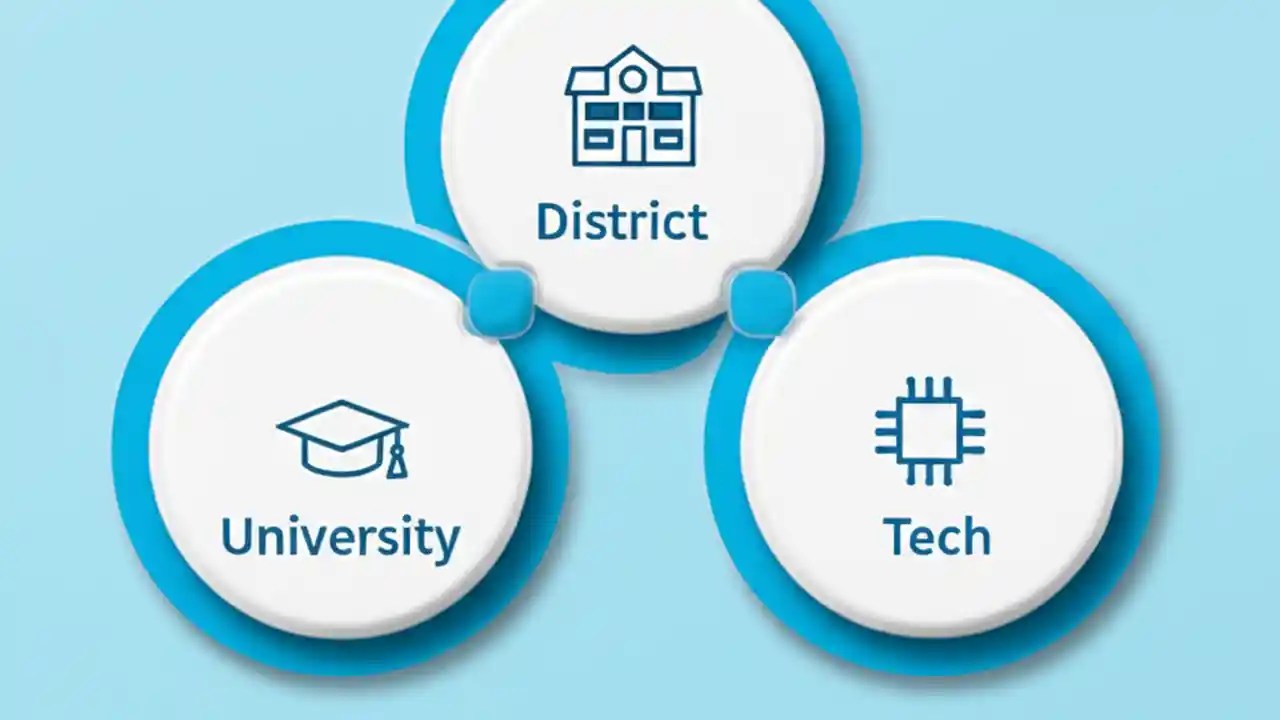 District

University

Tech