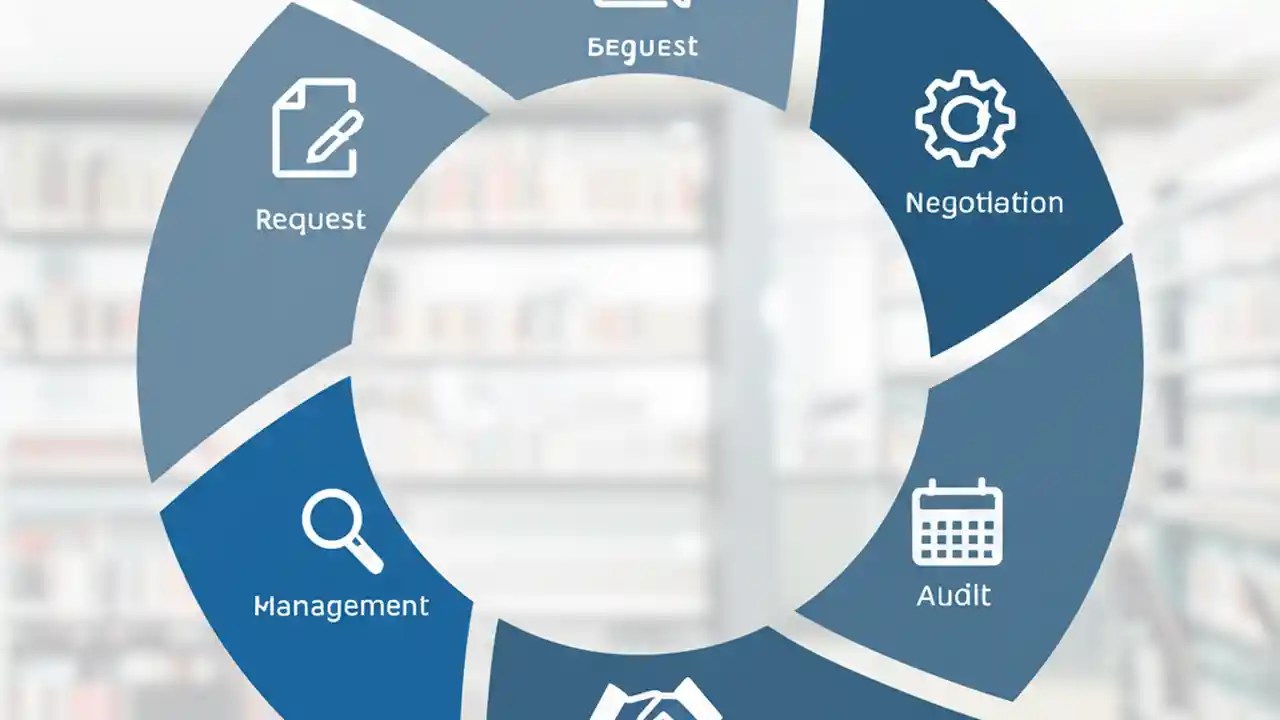 Beguest

Negotiation

Audit

Management

Request