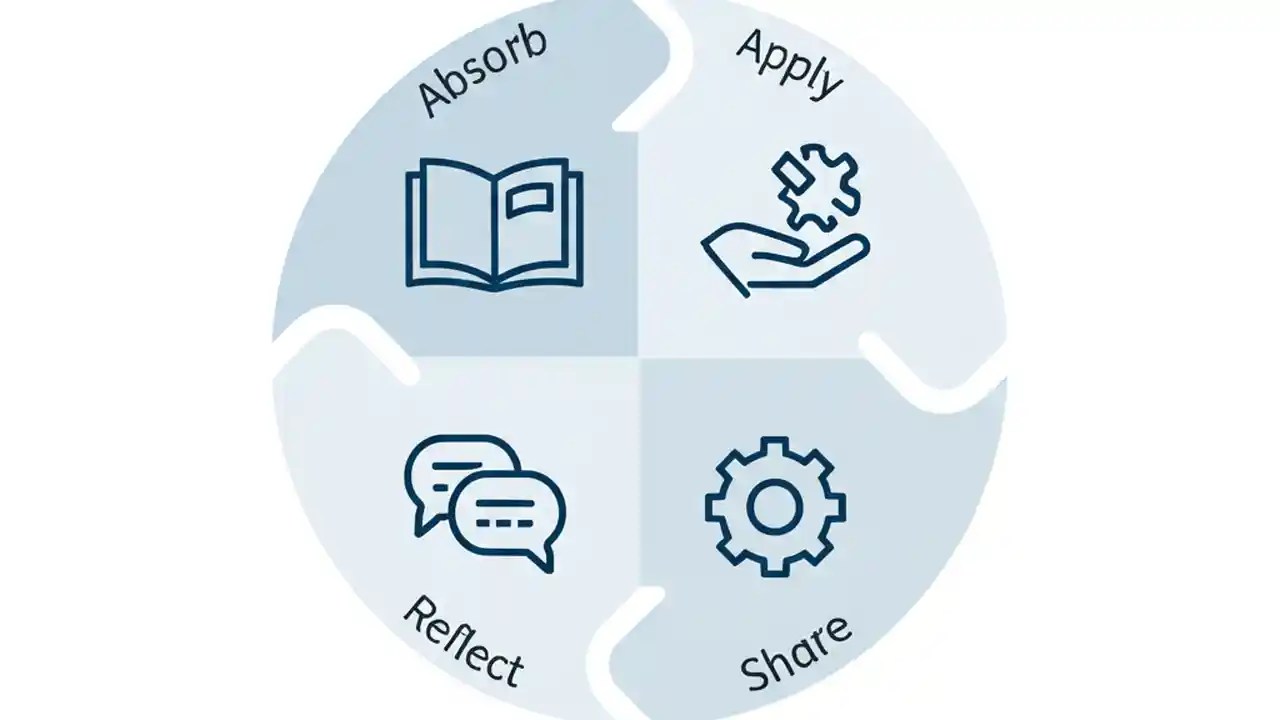 Absorb

Apply

Reflect

Share