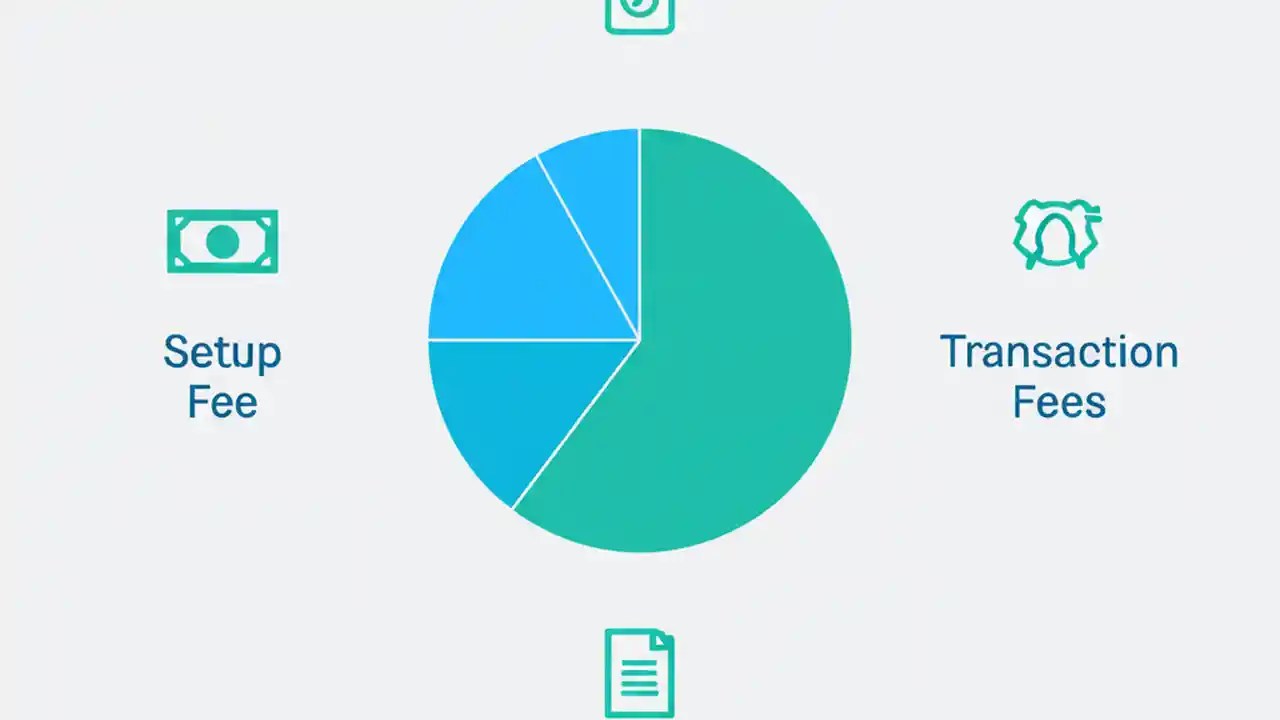 Setup Fee

Transaction Fees