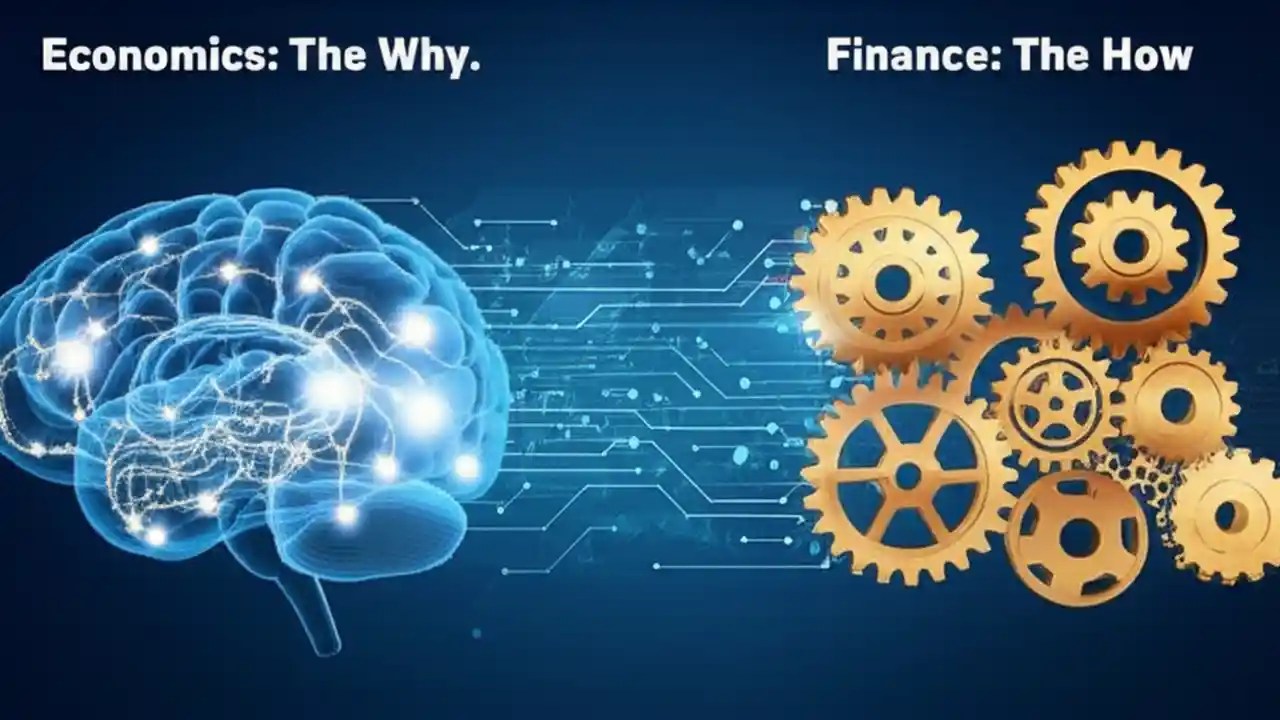 Economics: The Why.

Finance: The How