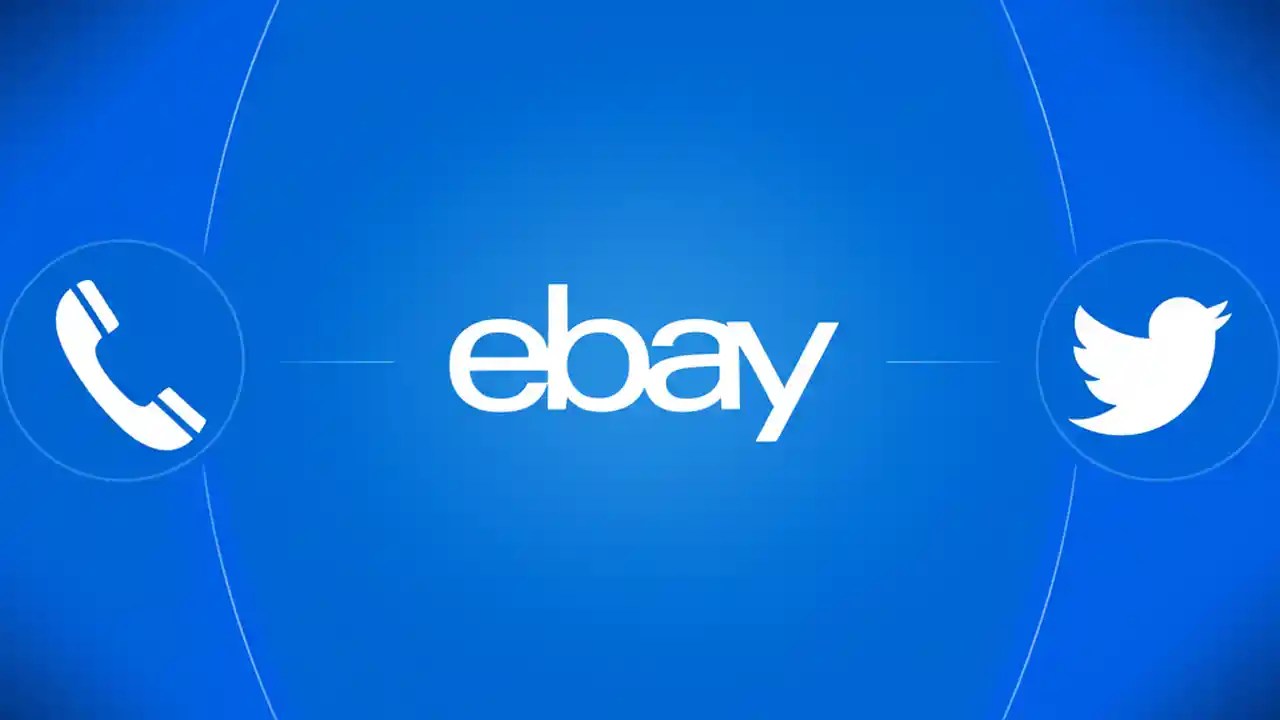 ebay