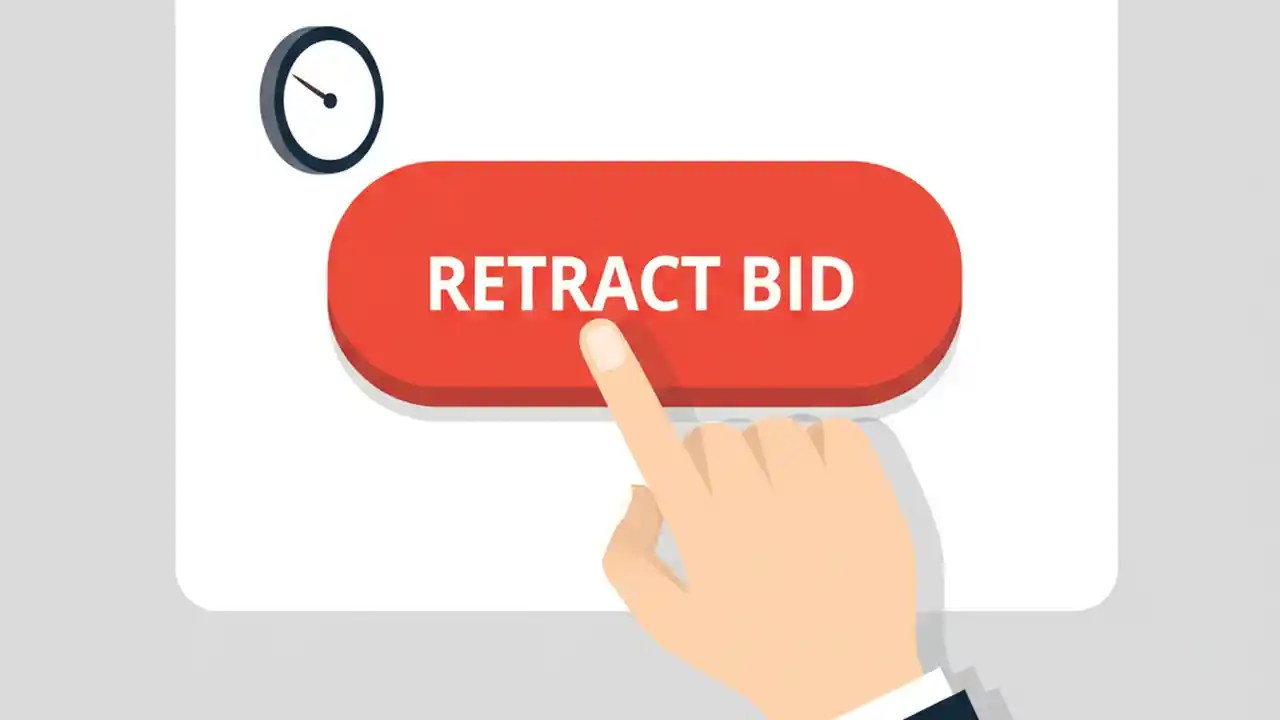 RETRACT BID