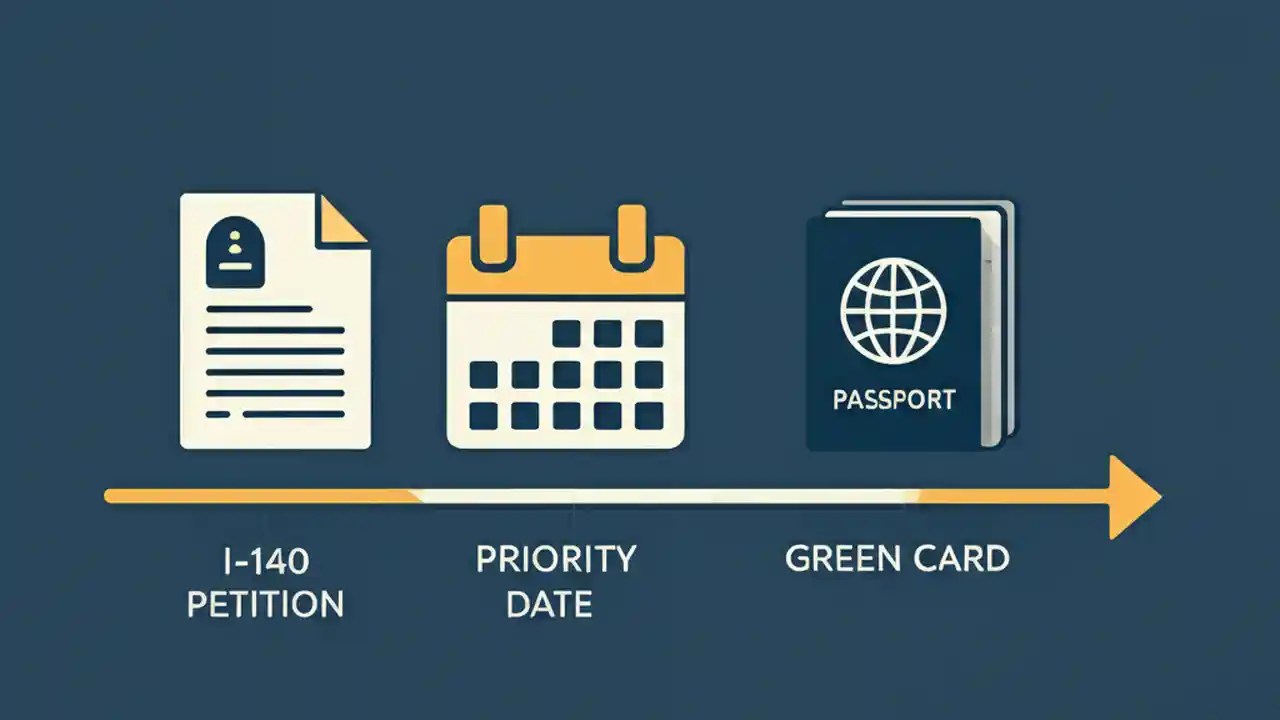 PASSPORT

I-140
PETITION

PRIORITY
DATE

GREEN CARD