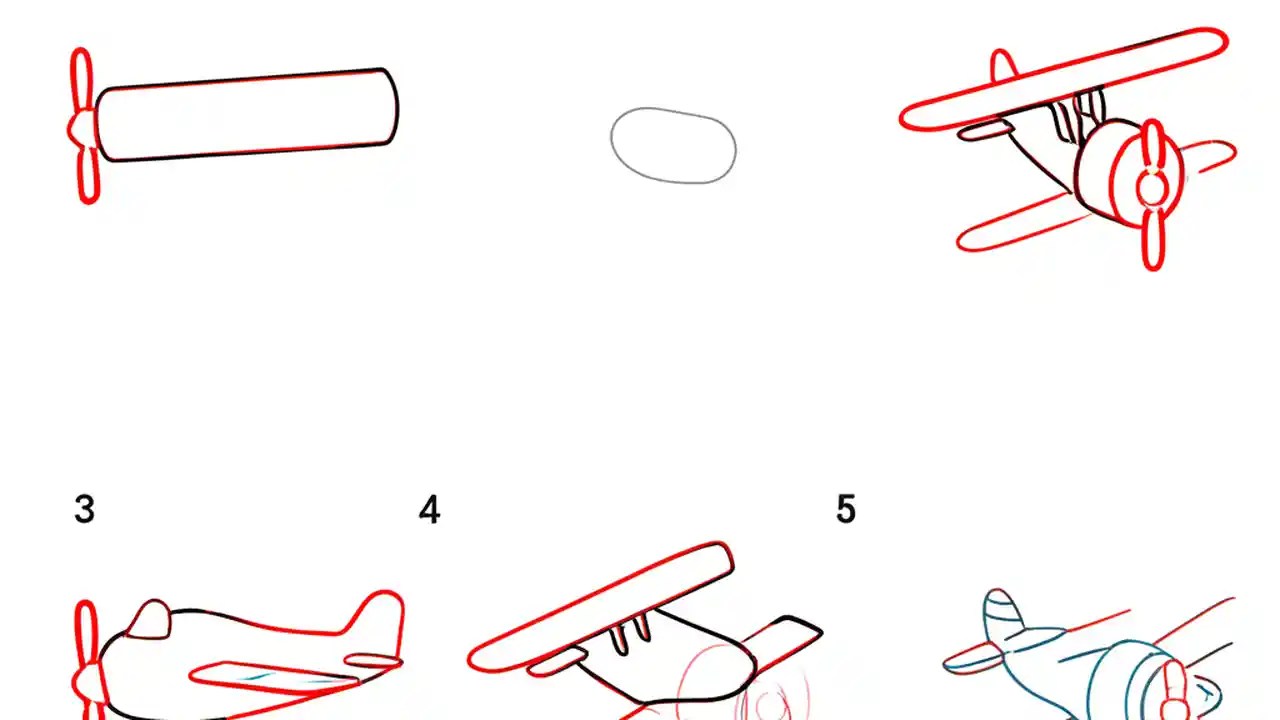 3

4

5