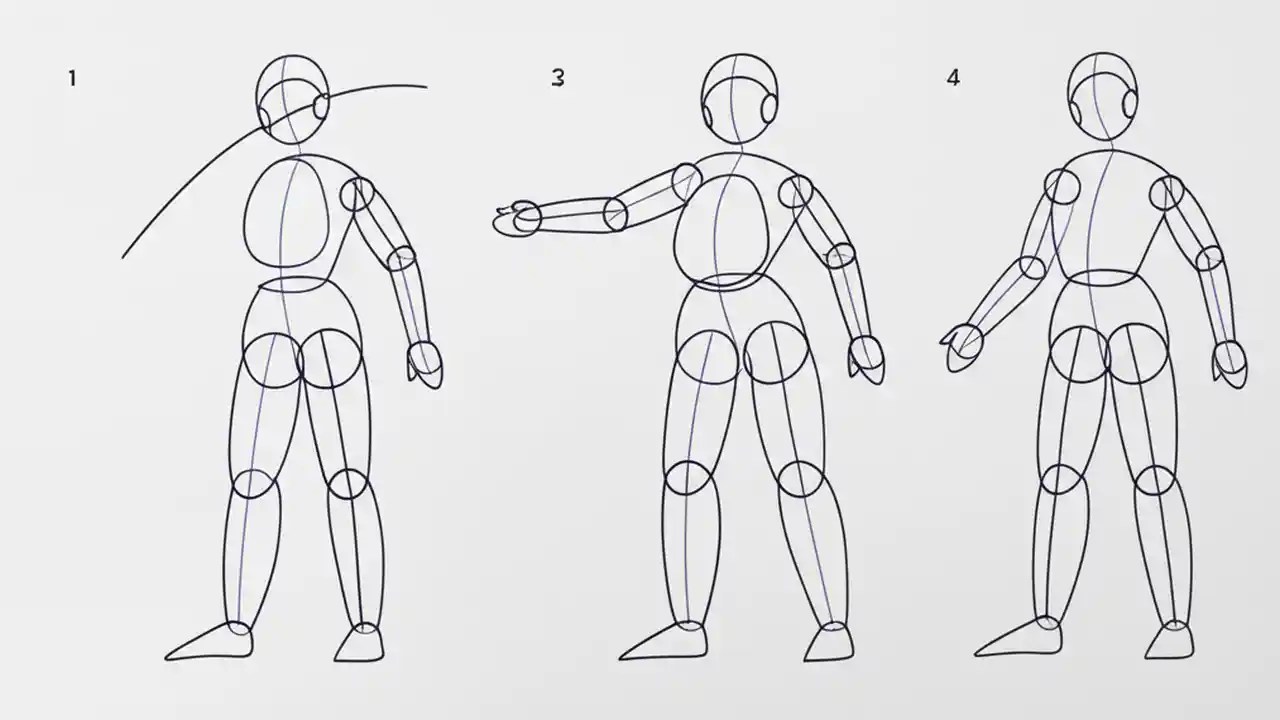 1

3

4