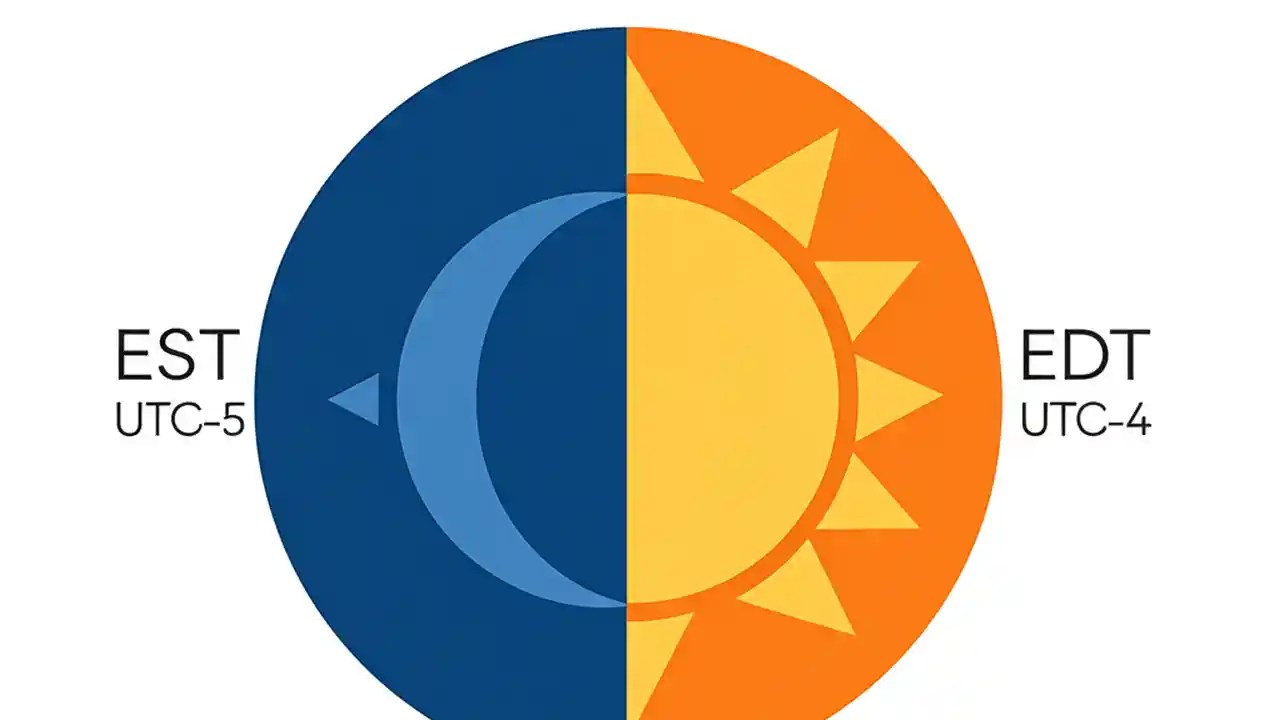 EST
UTC-5

EDT
UTC-4