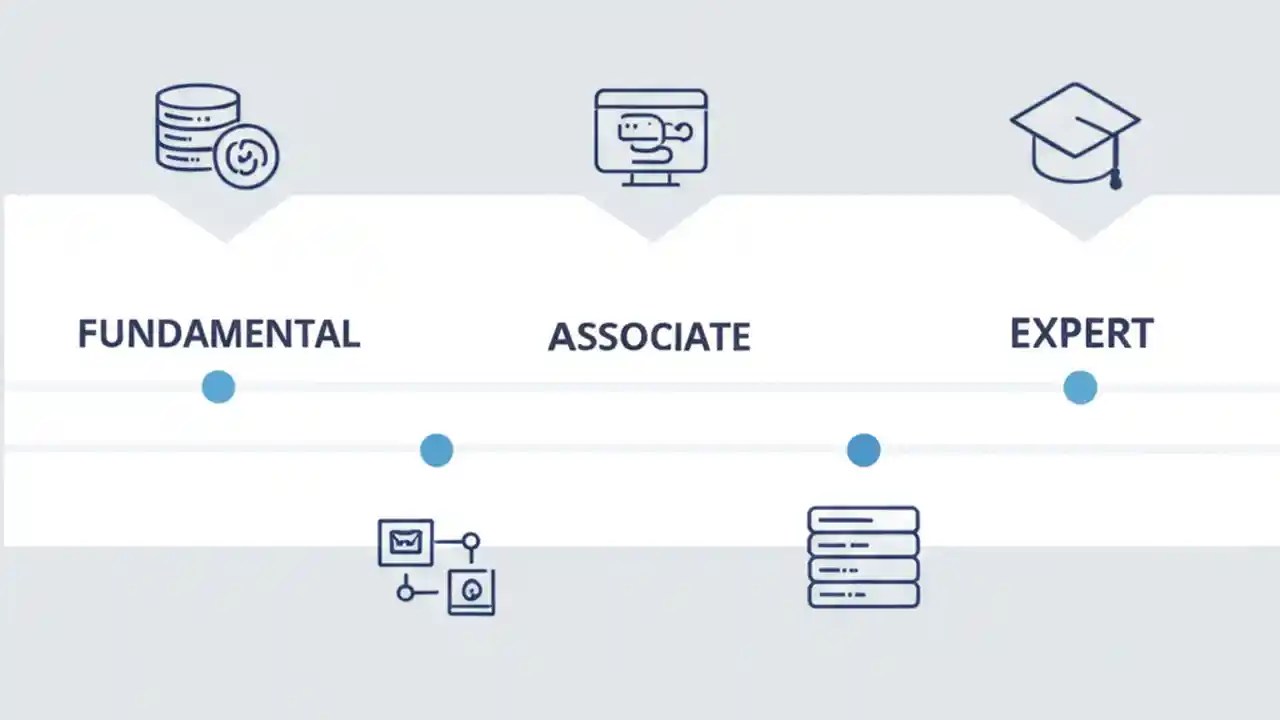 FUNDAMENTAL

ASSOCIATE

EXPERT