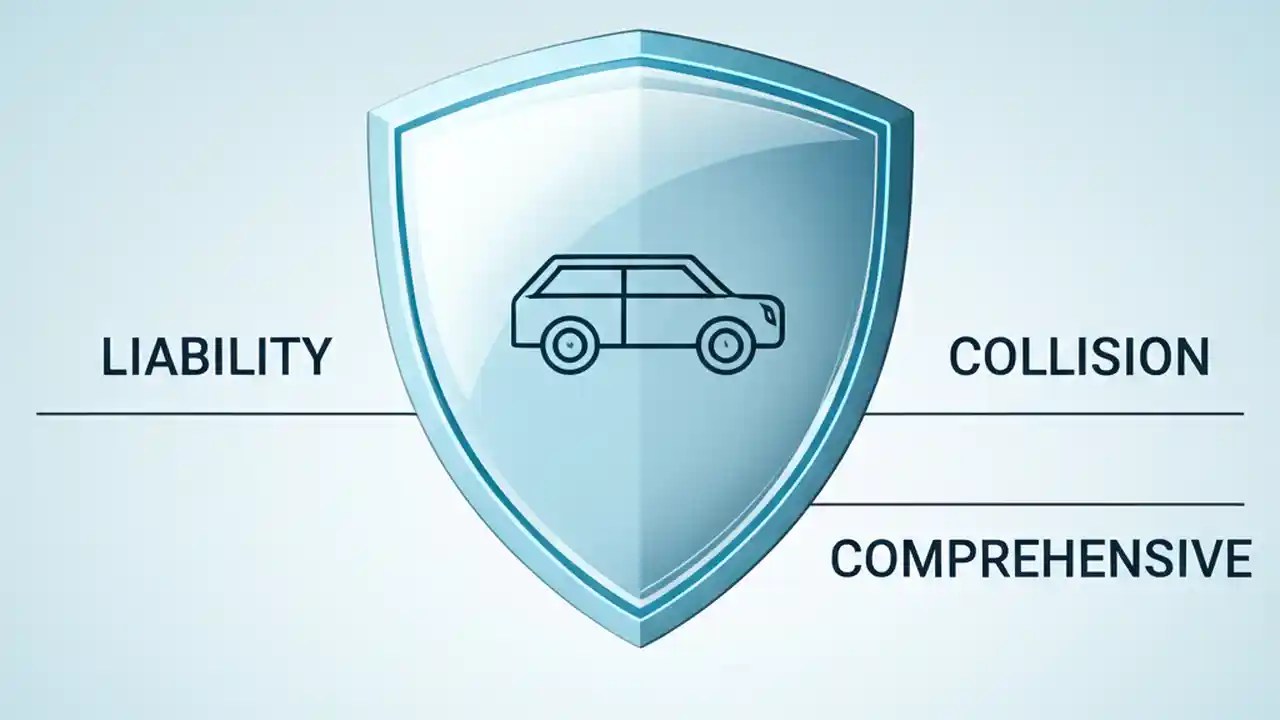 LIABILITY

COLLISION

COMPREHENSIVE