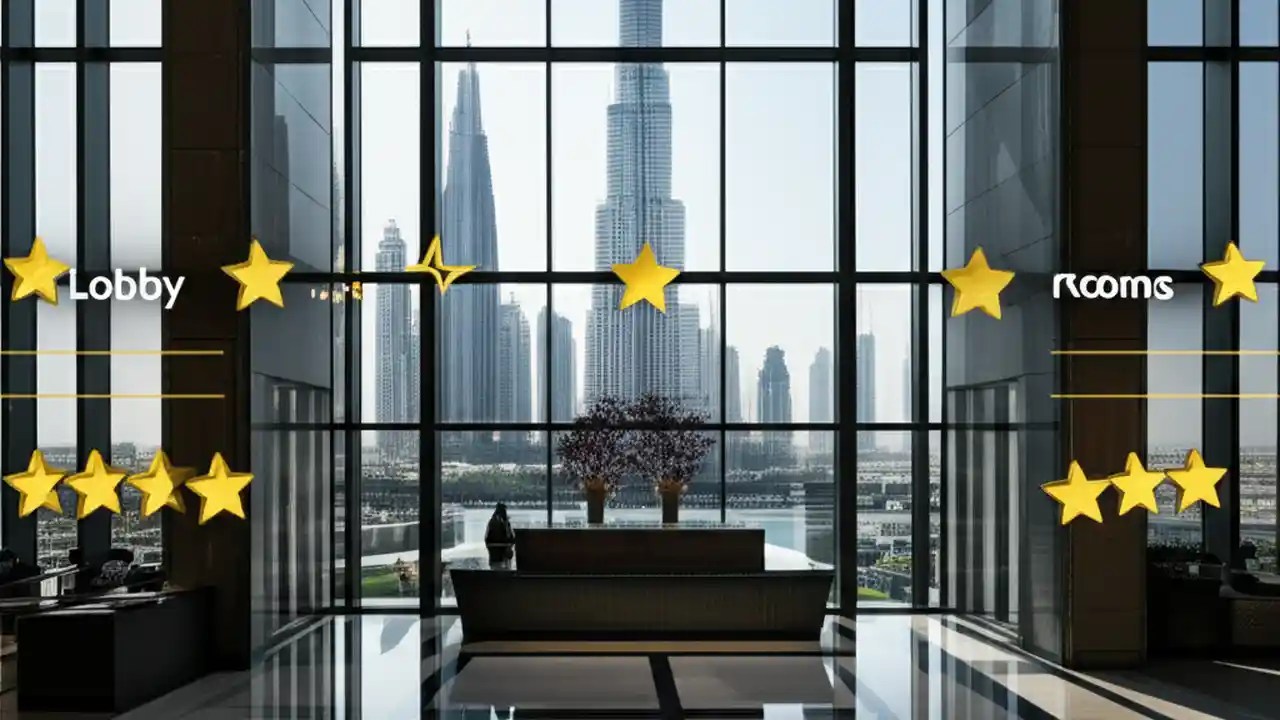 Lobby

Rooms