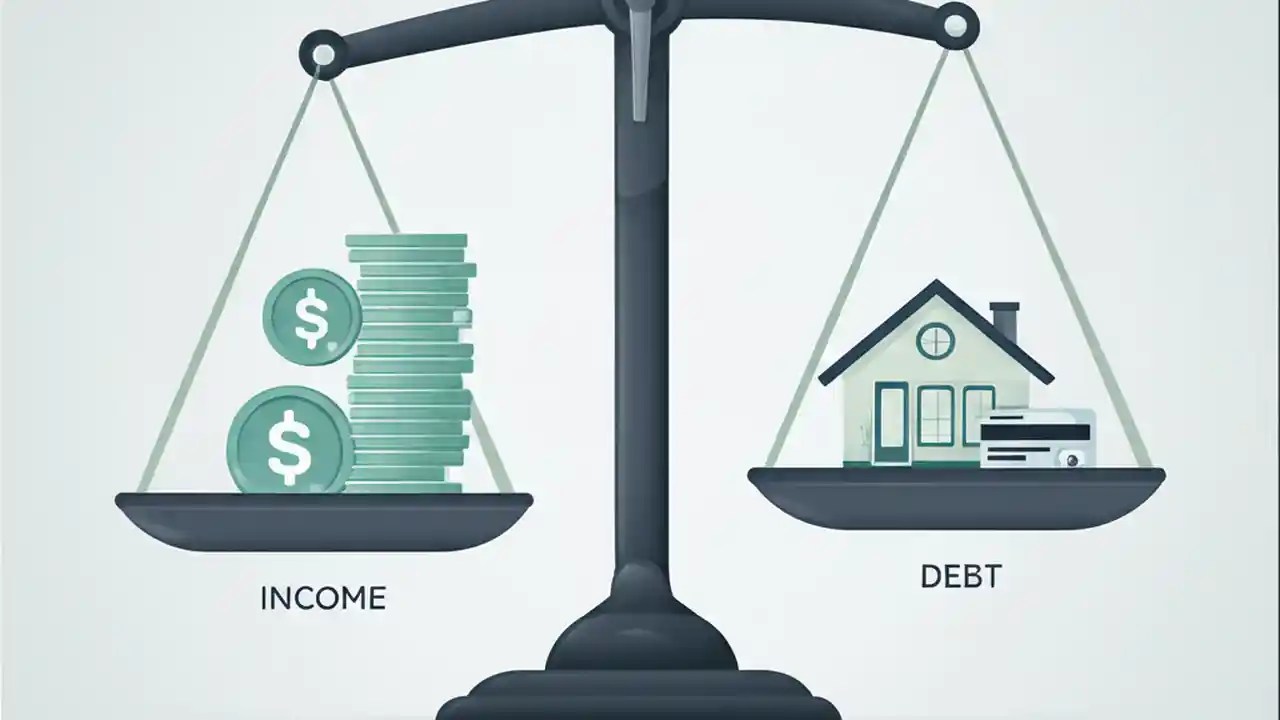 $
$
INCOME
DEBT