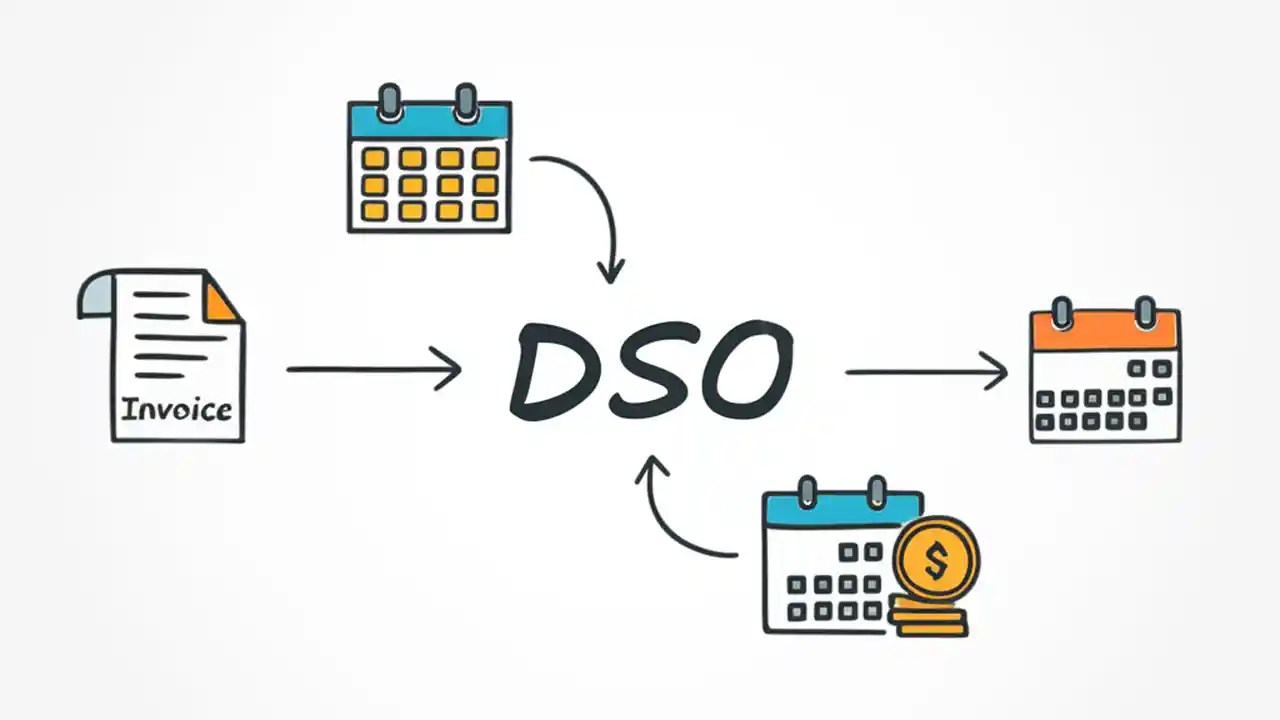 Invoice

DSO

$