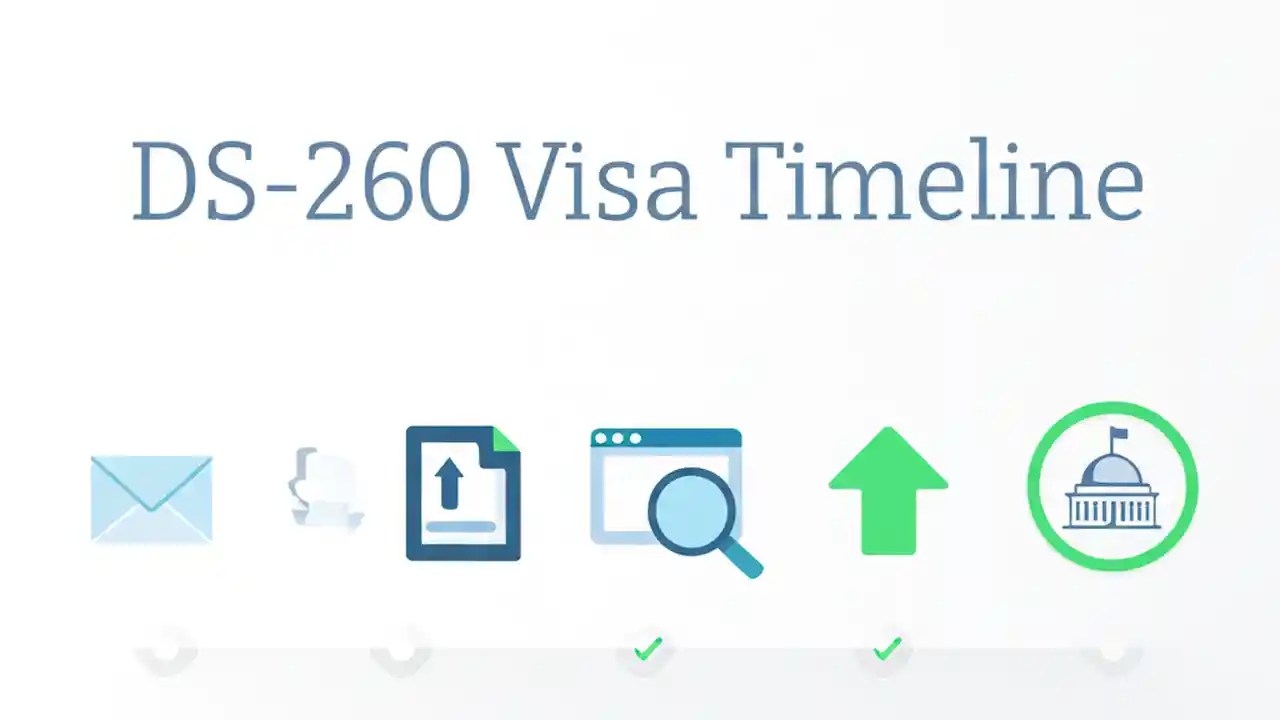 DS-260 Visa Timeline