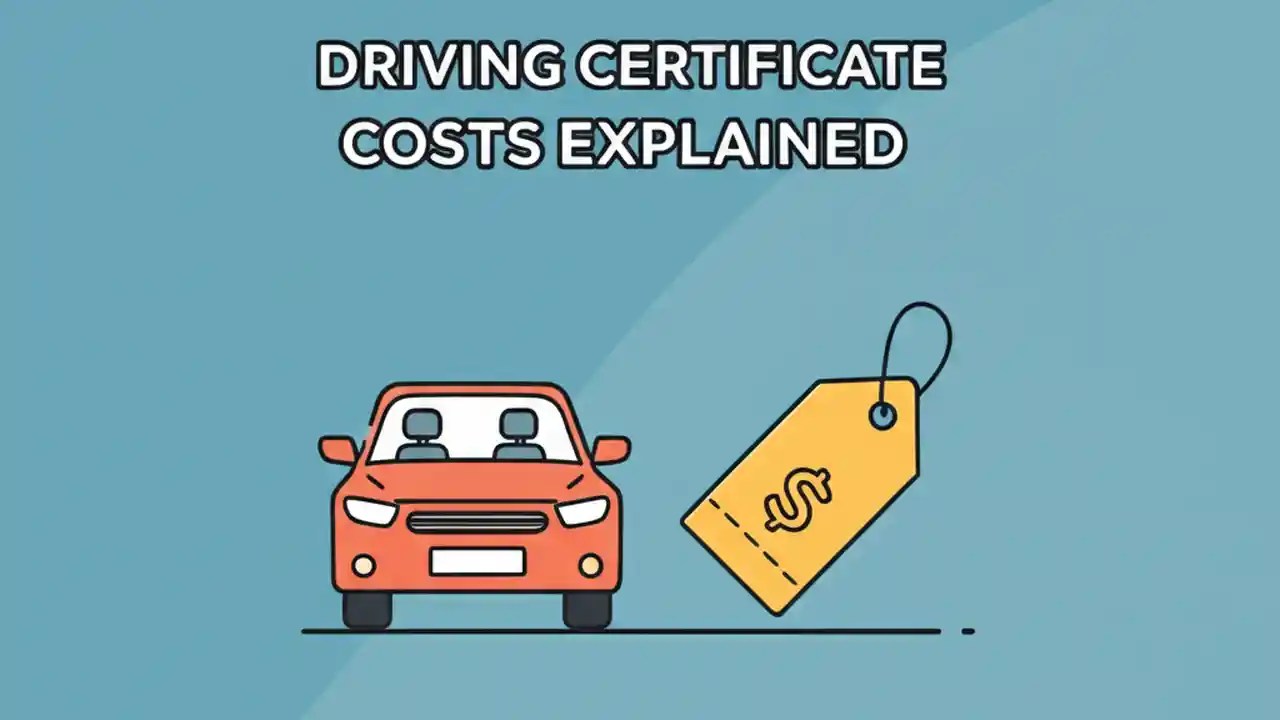 DRIVING CERTIFICATE COSTS EXPLAINED

$