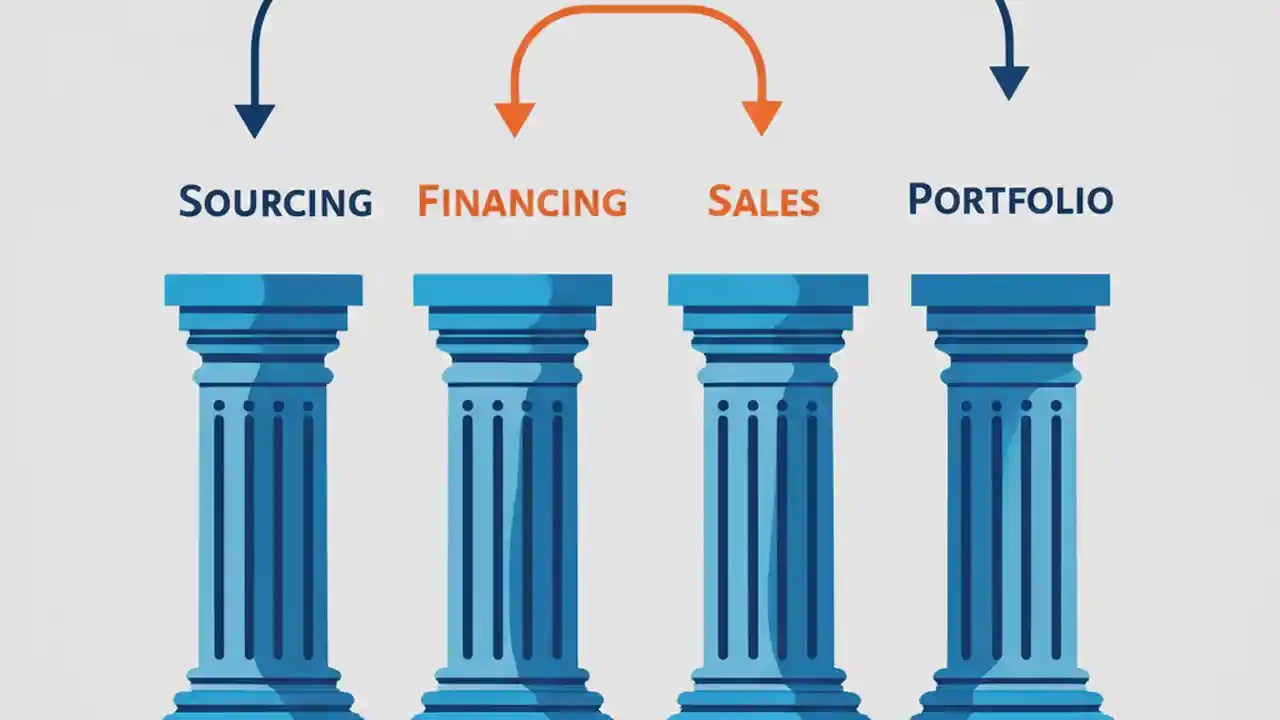 SOURCING FINANCING SALES PORTFOLIO