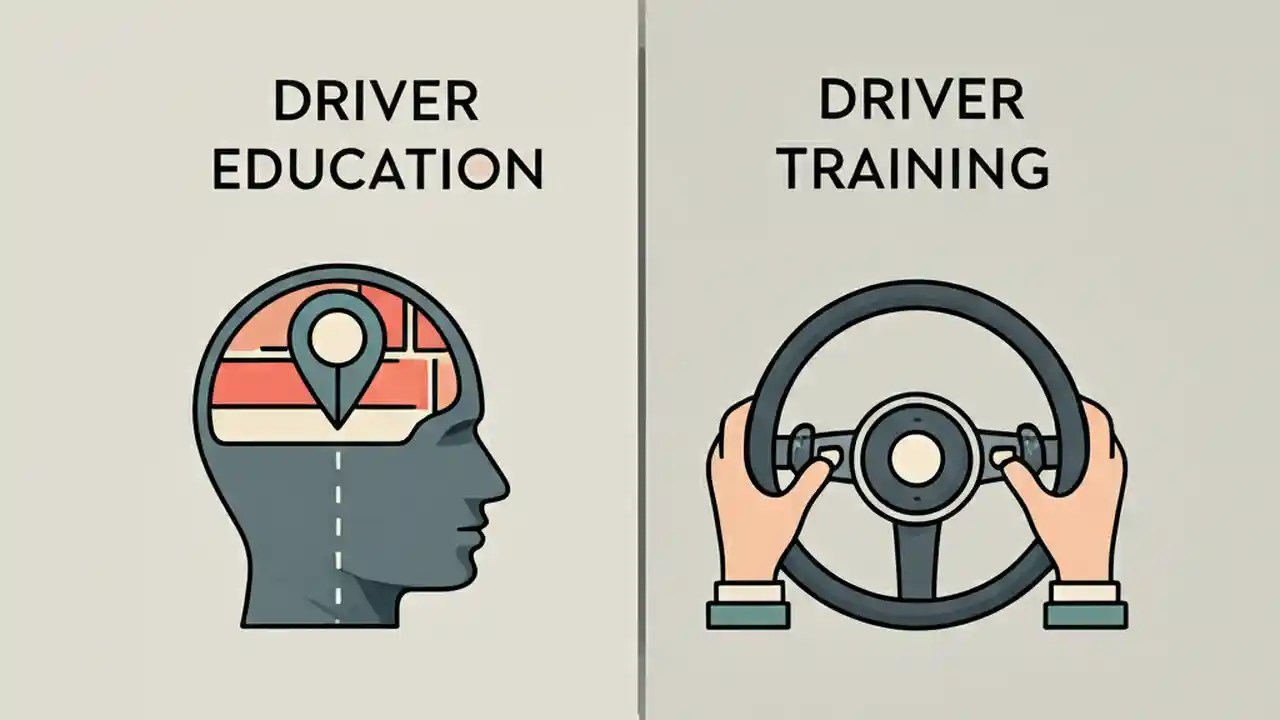 DRIVER EDUCATION

DRIVER TRAINING