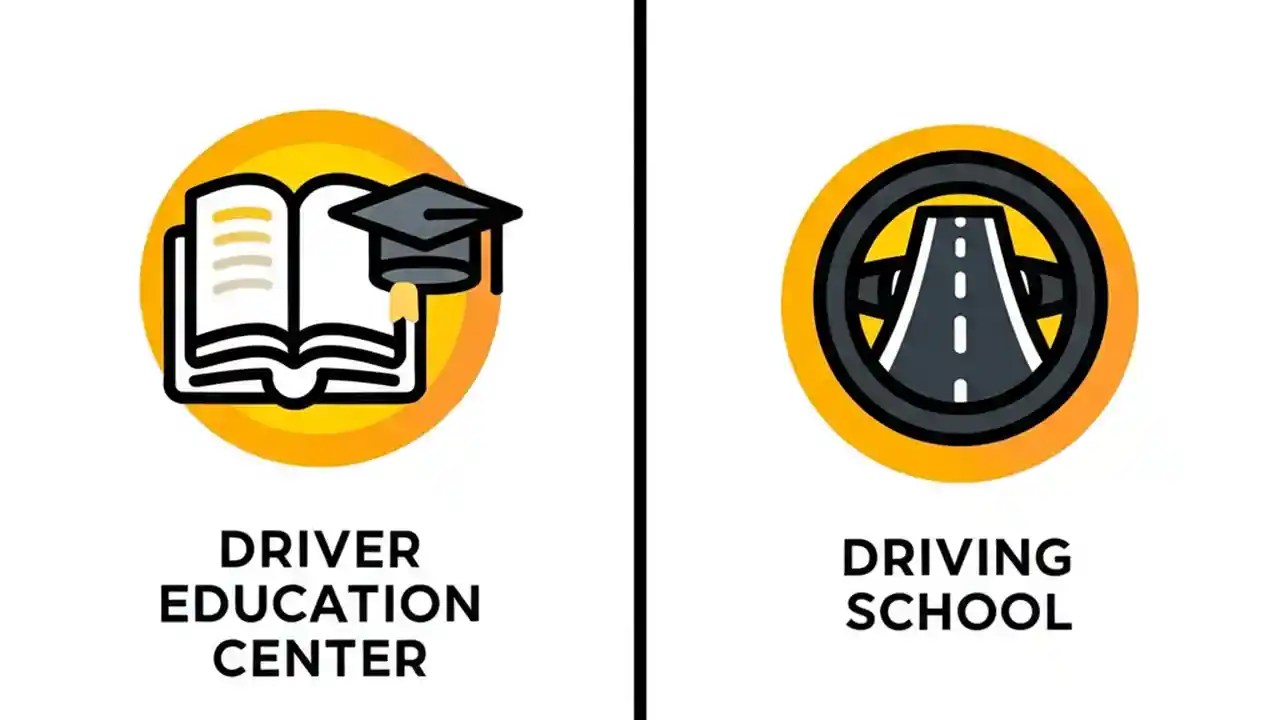 DRIVER EDUCATION CENTER

DRIVING SCHOOL