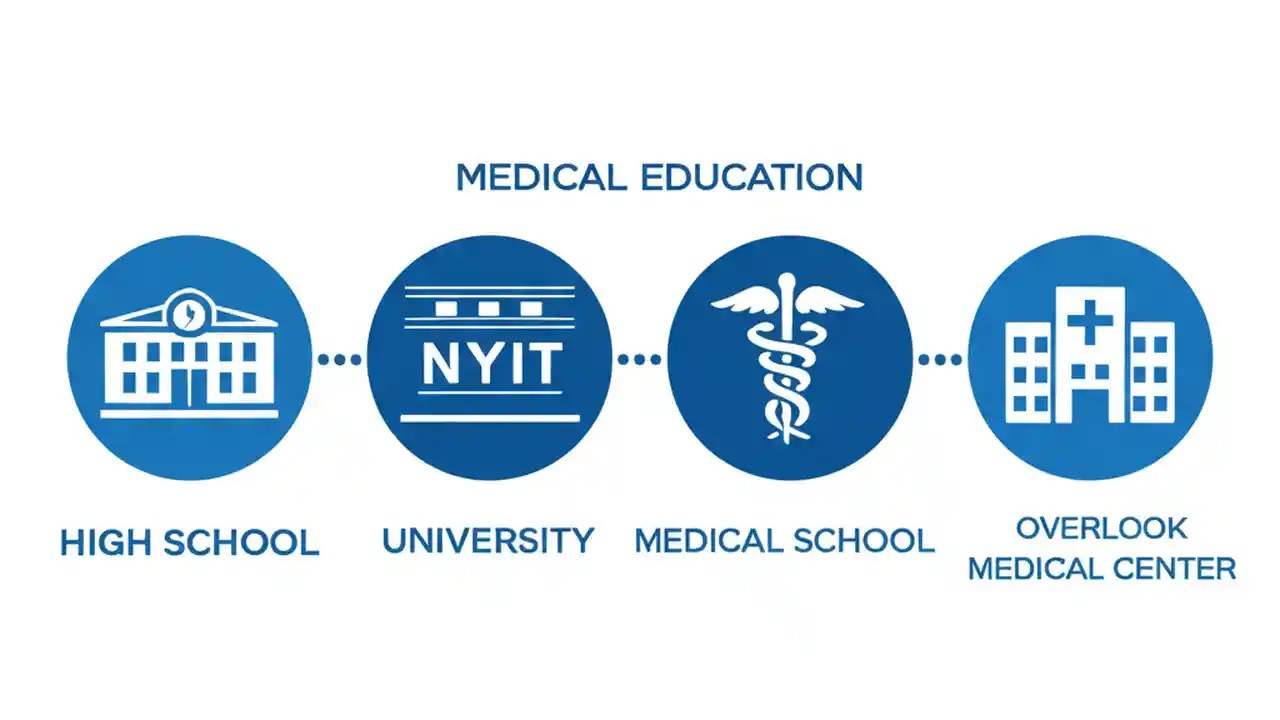 MEDICAL EDUCATION

NYIT

HIGH SCHOOL

UNIVERSITY

MEDICAL SCHOOL

OVERLOOK MEDICAL CENTER