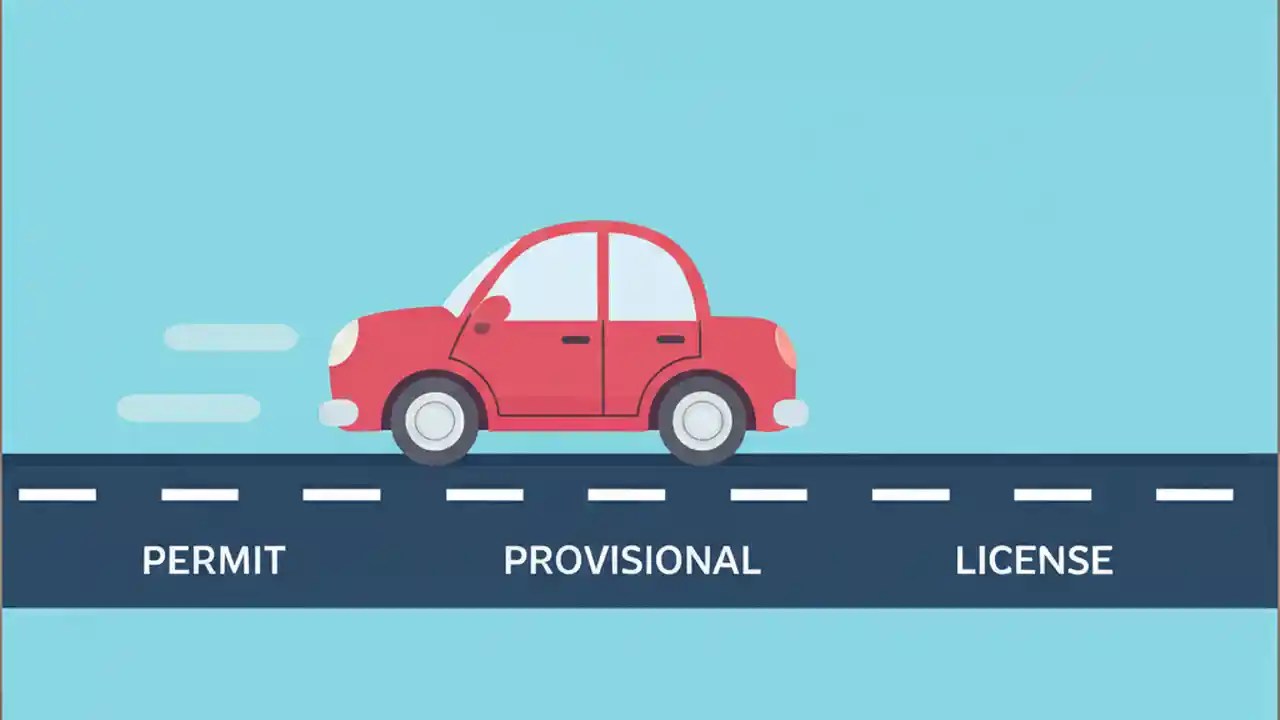 PERMIT PROVISIONAL LICENSE