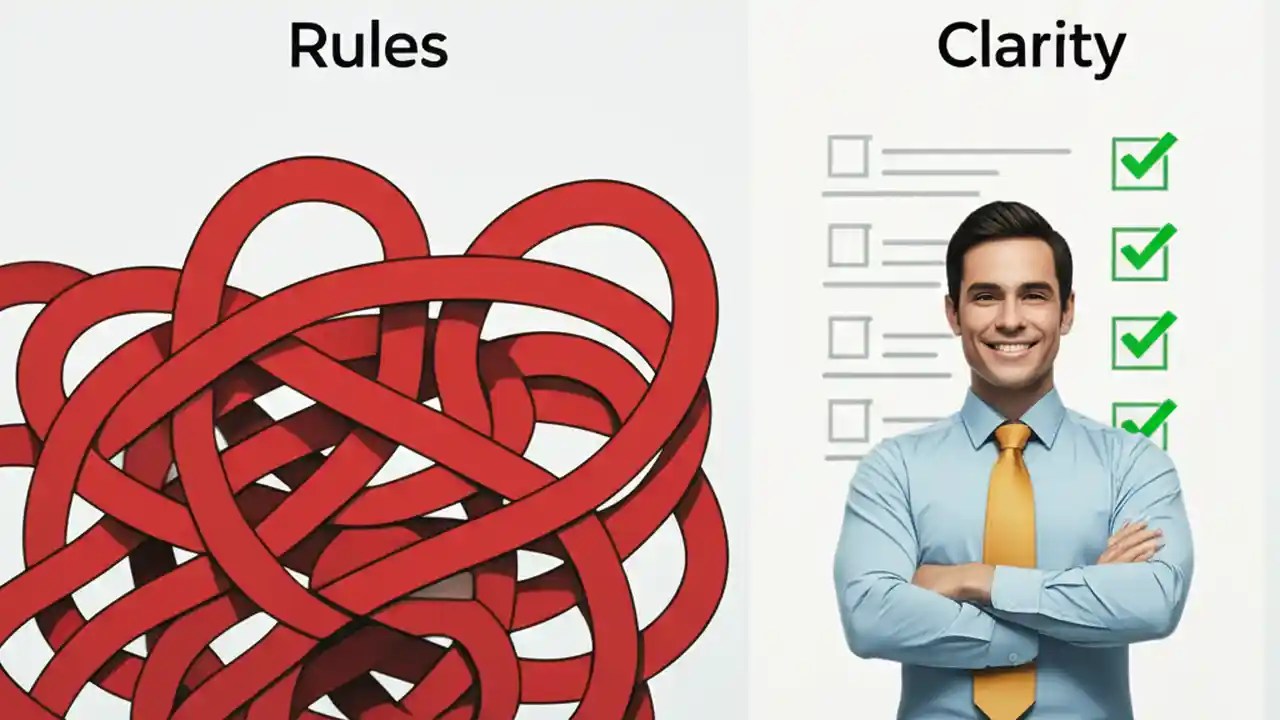 Rules

Clarity