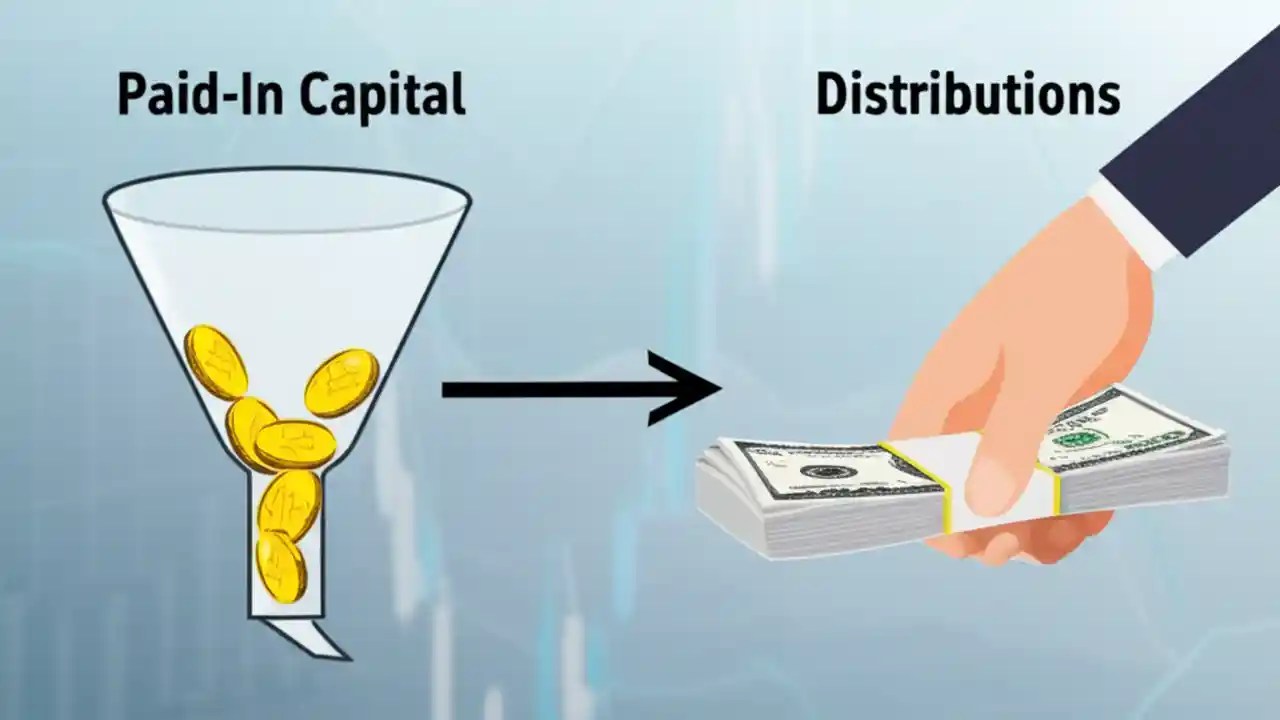 Paid-In Capital

Distributions