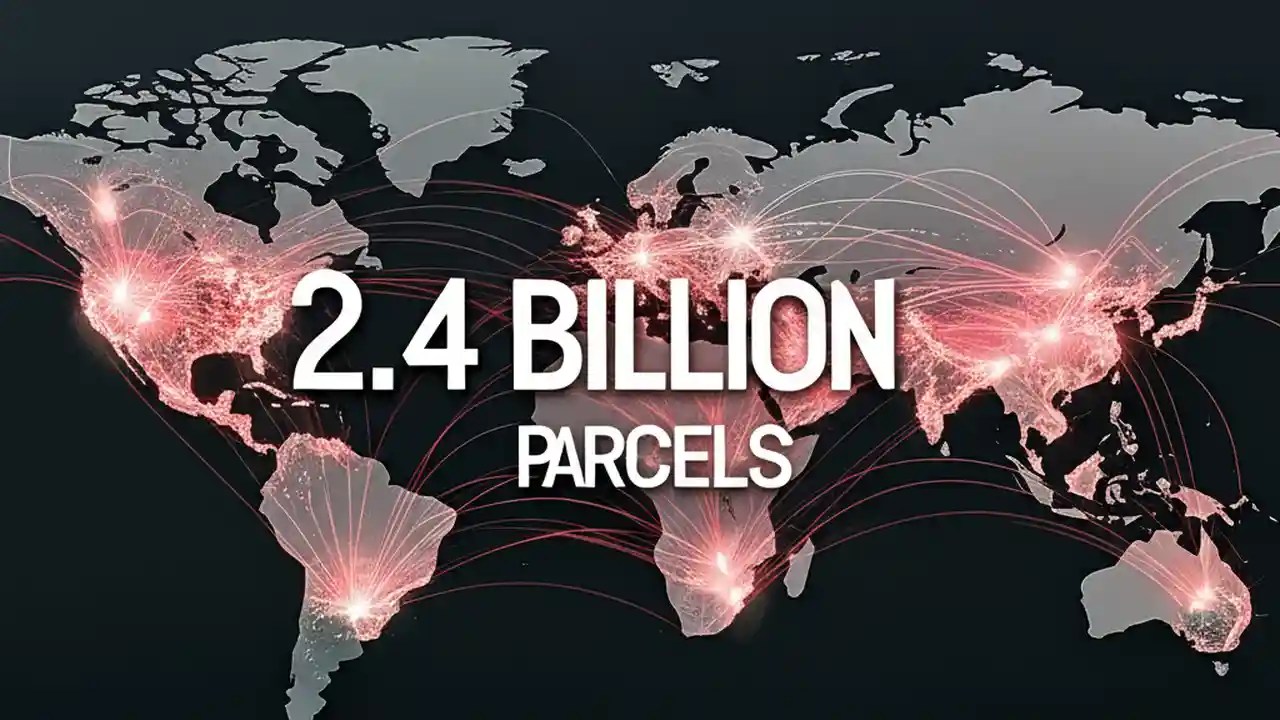 2.4 BILLION
PARCELS