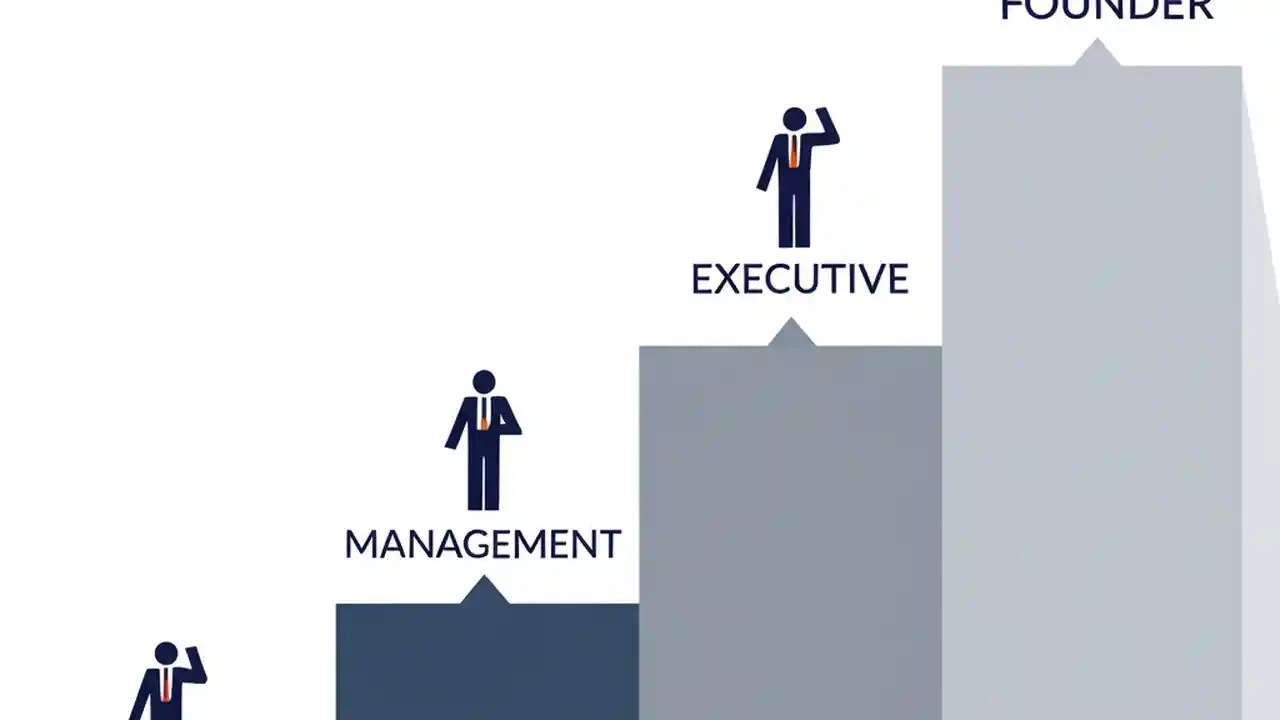 FOUNDER

EXECUTIVE

MANAGEMENT