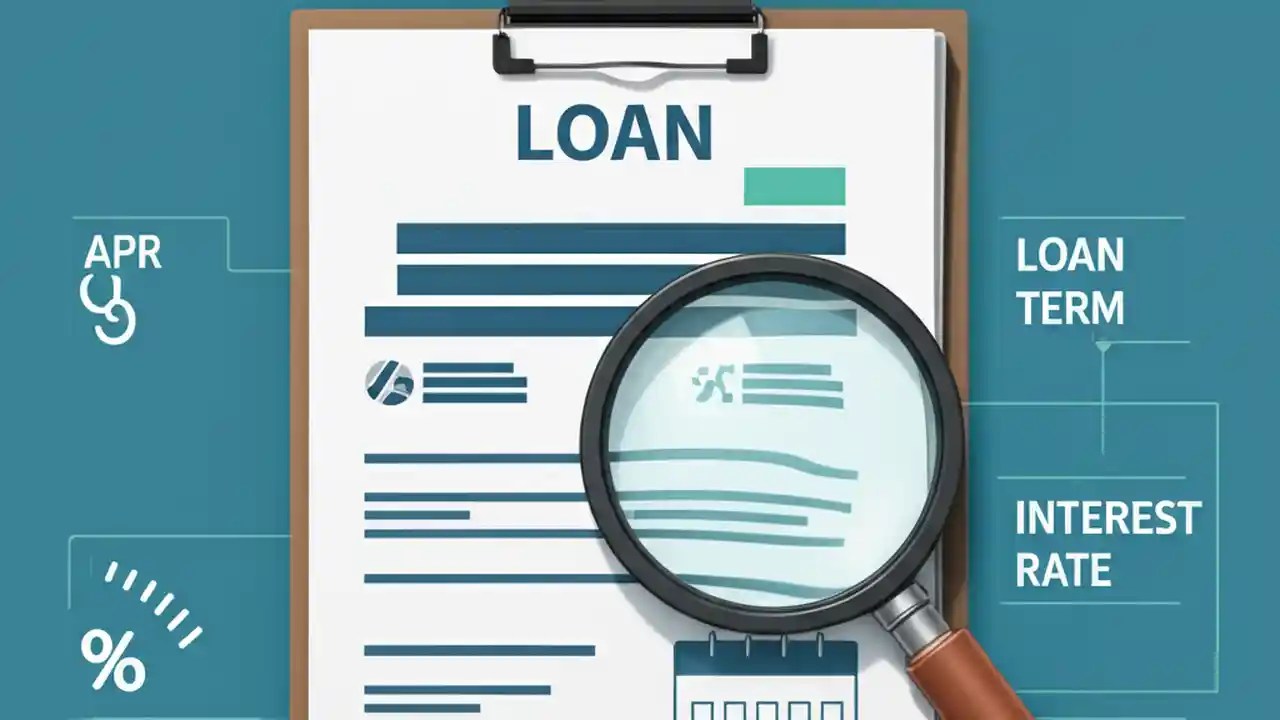 LOAN

APR

%

LOAN TERM

INTEREST RATE