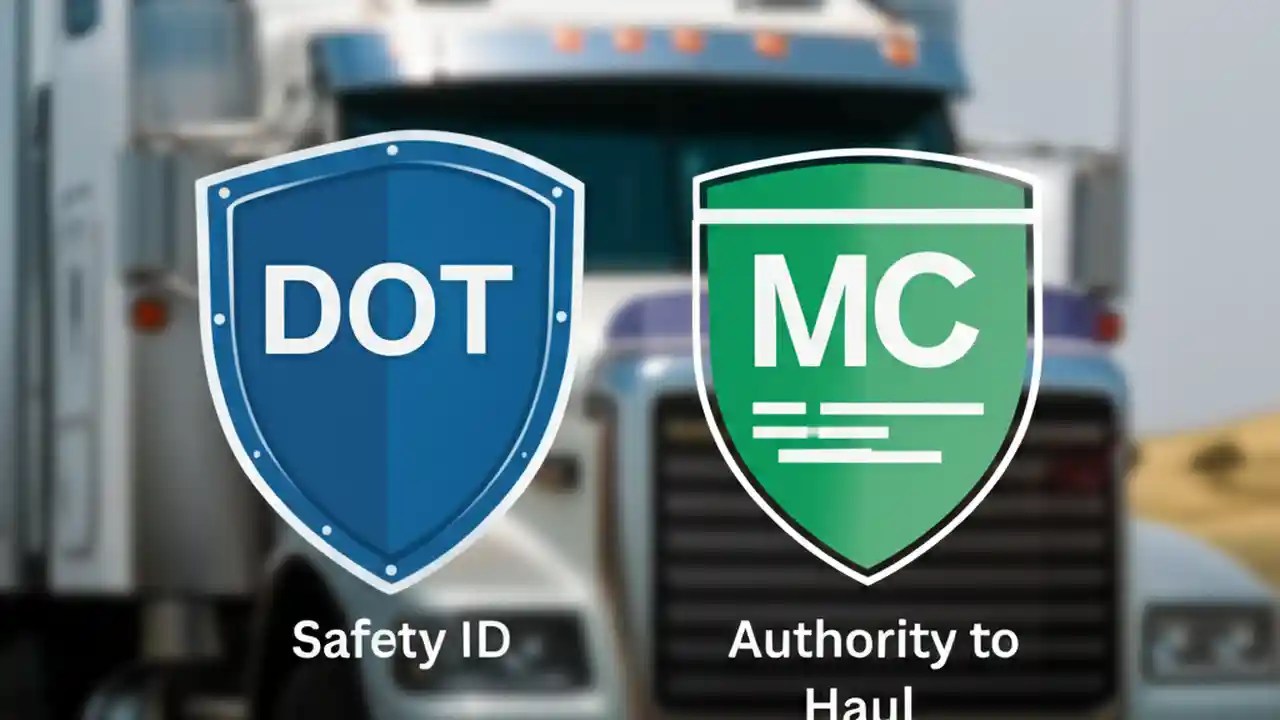 DOT

Safety ID

MC

Authority to Haul