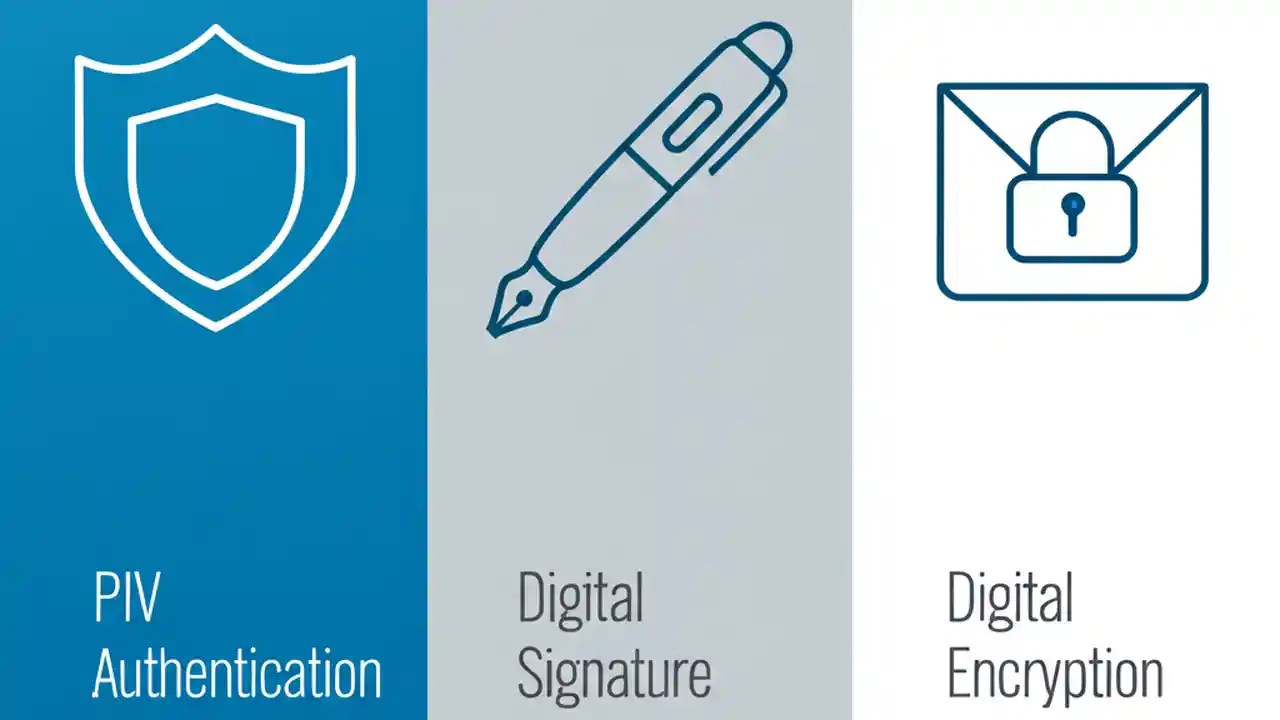 PIV Authentication

Digital Signature

Digital Encryption