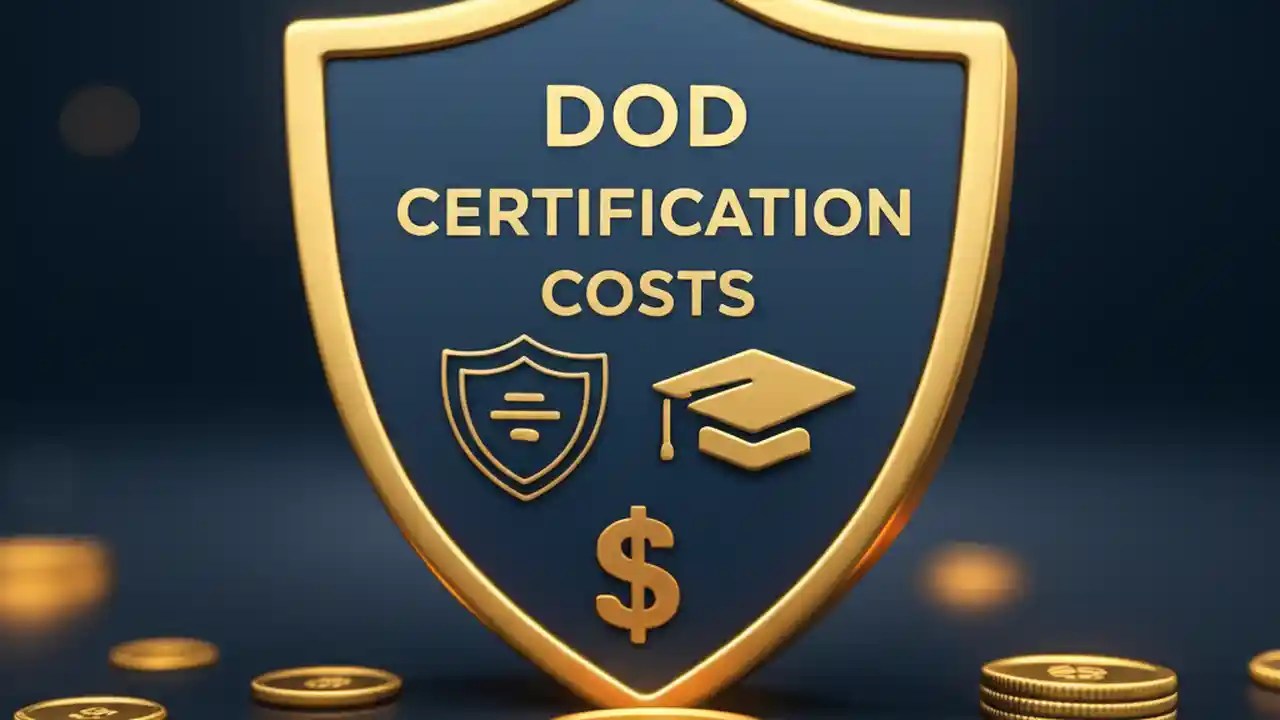 DOD
CERTIFICATION
COSTS

$