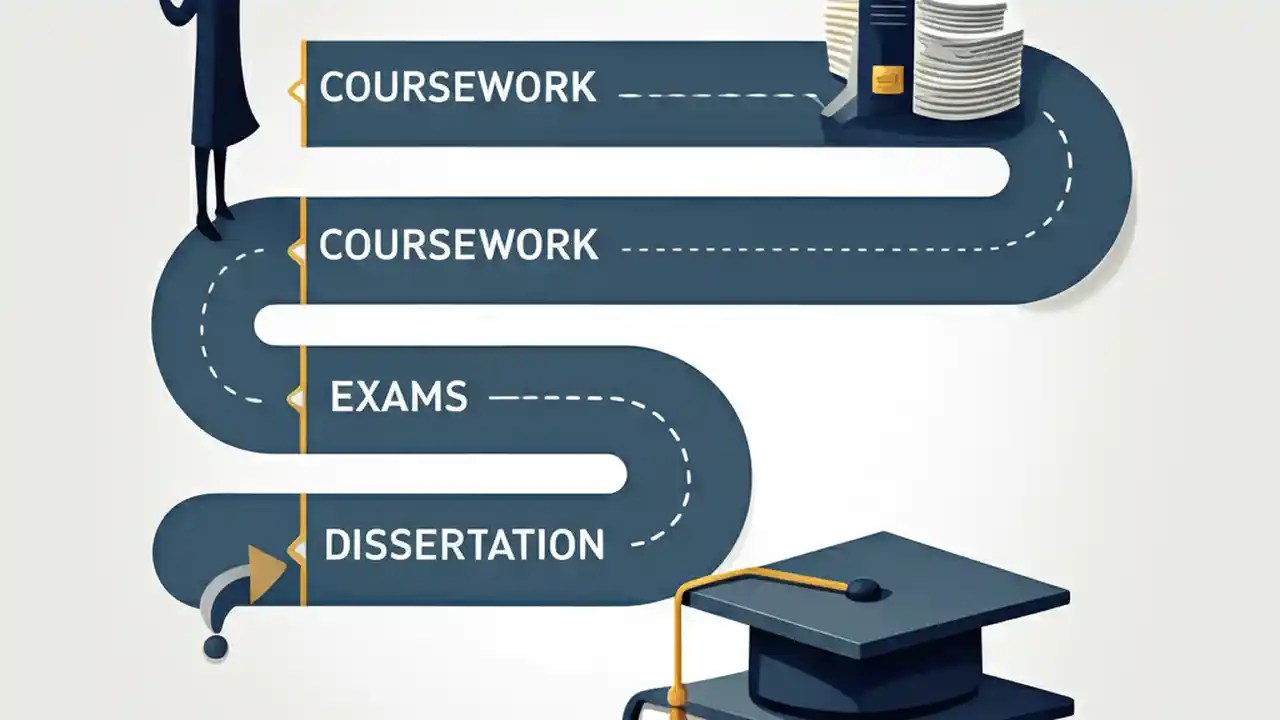 COURSEWORK

COURSEWORK

EXAMS

DISSERTATION