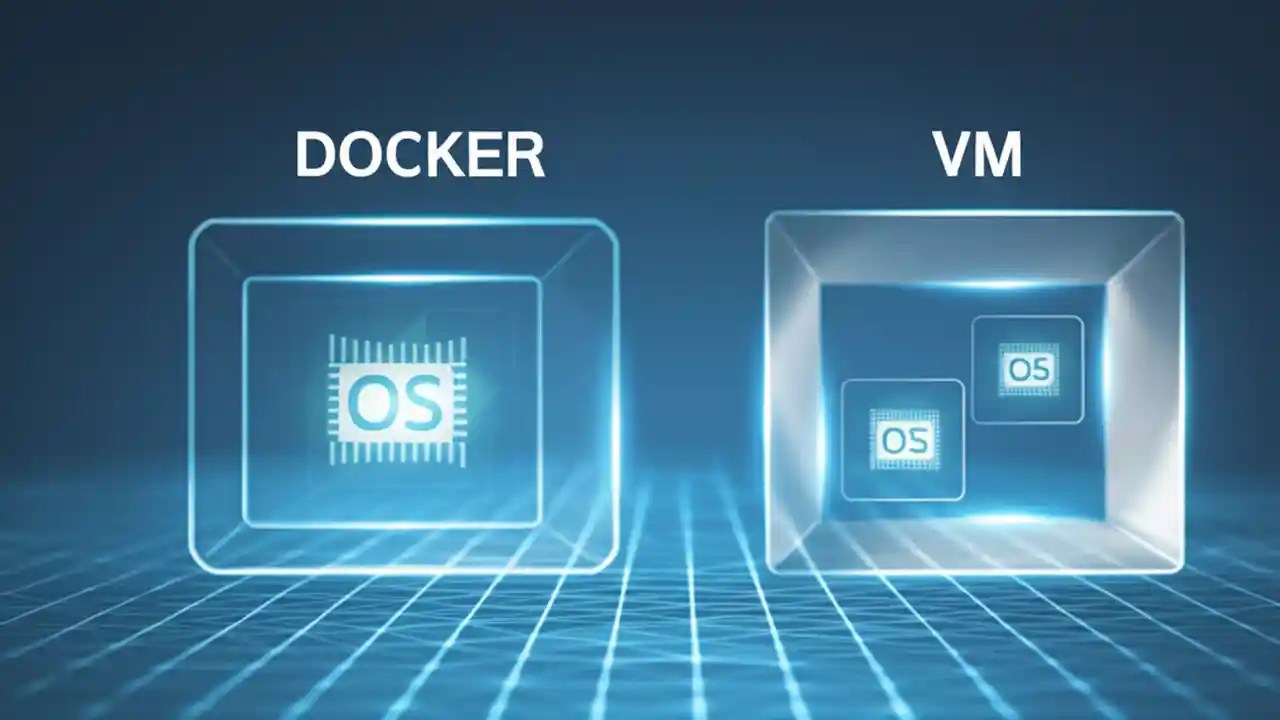 DOCKER

OS

VM

OS

OS