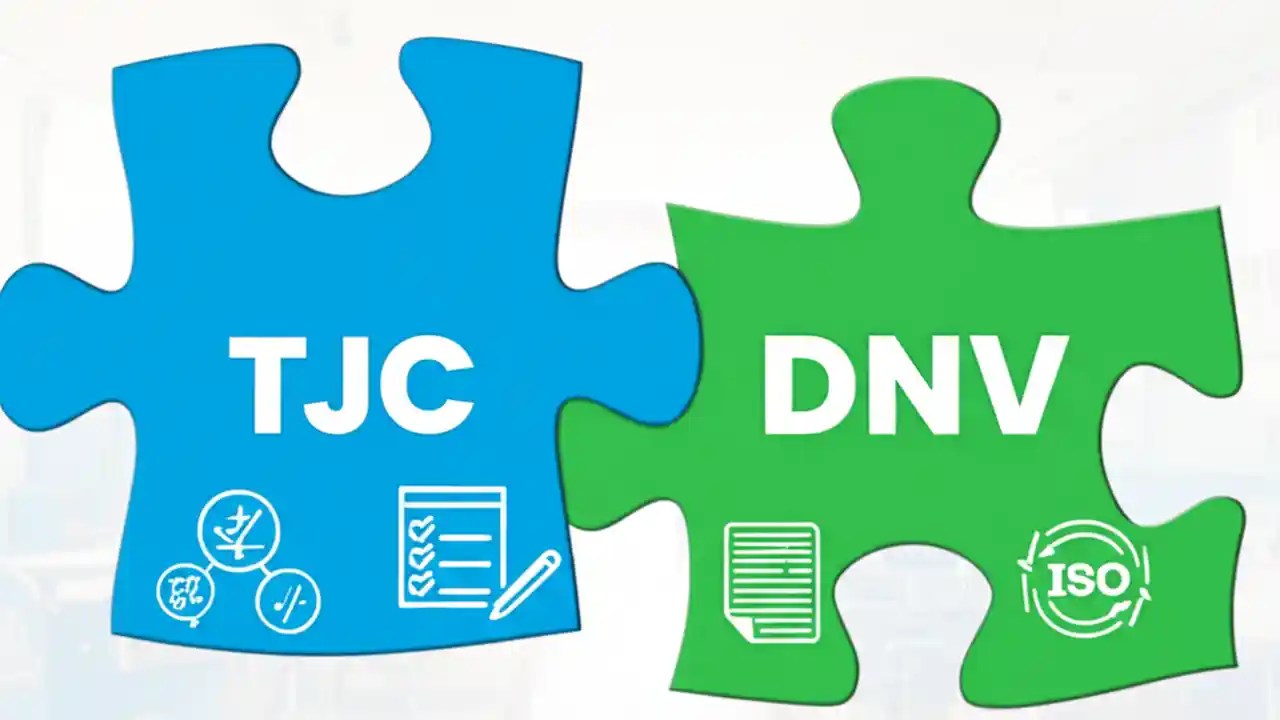 TJC

DNV

ISO