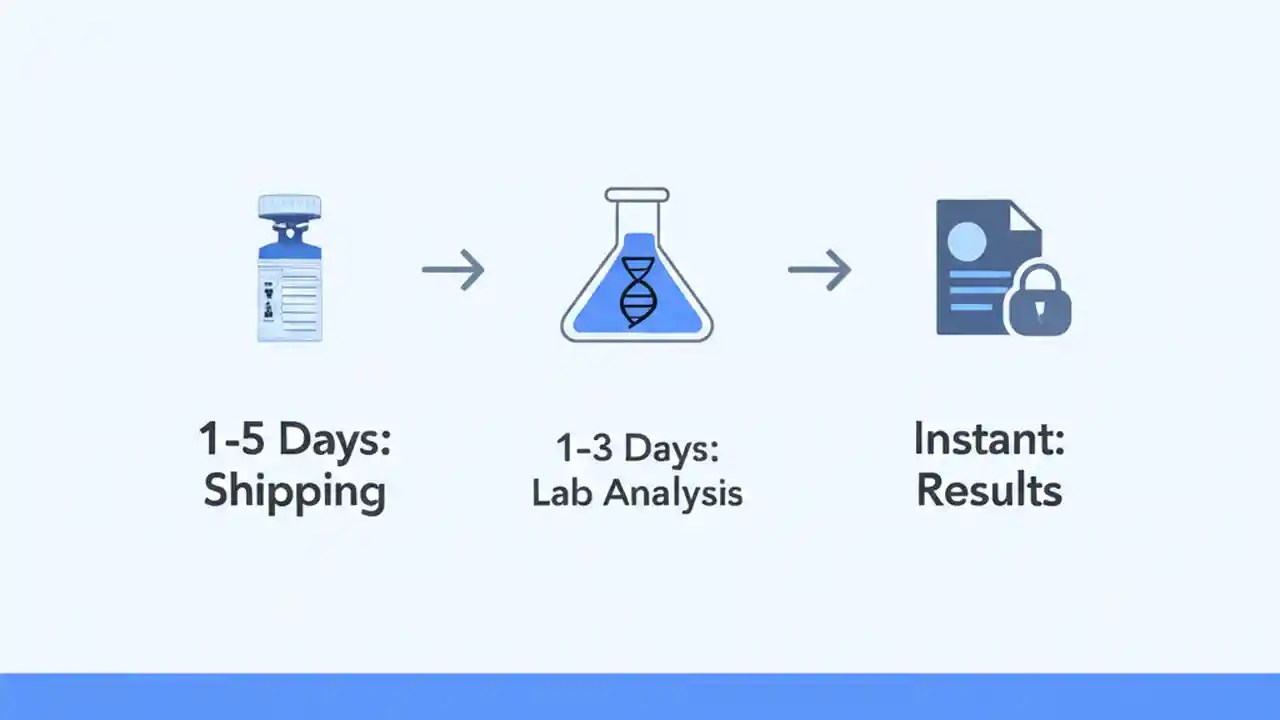 1-5 Days:
Shipping

1-3 Days:
Lab Analysis

Instant:
Results