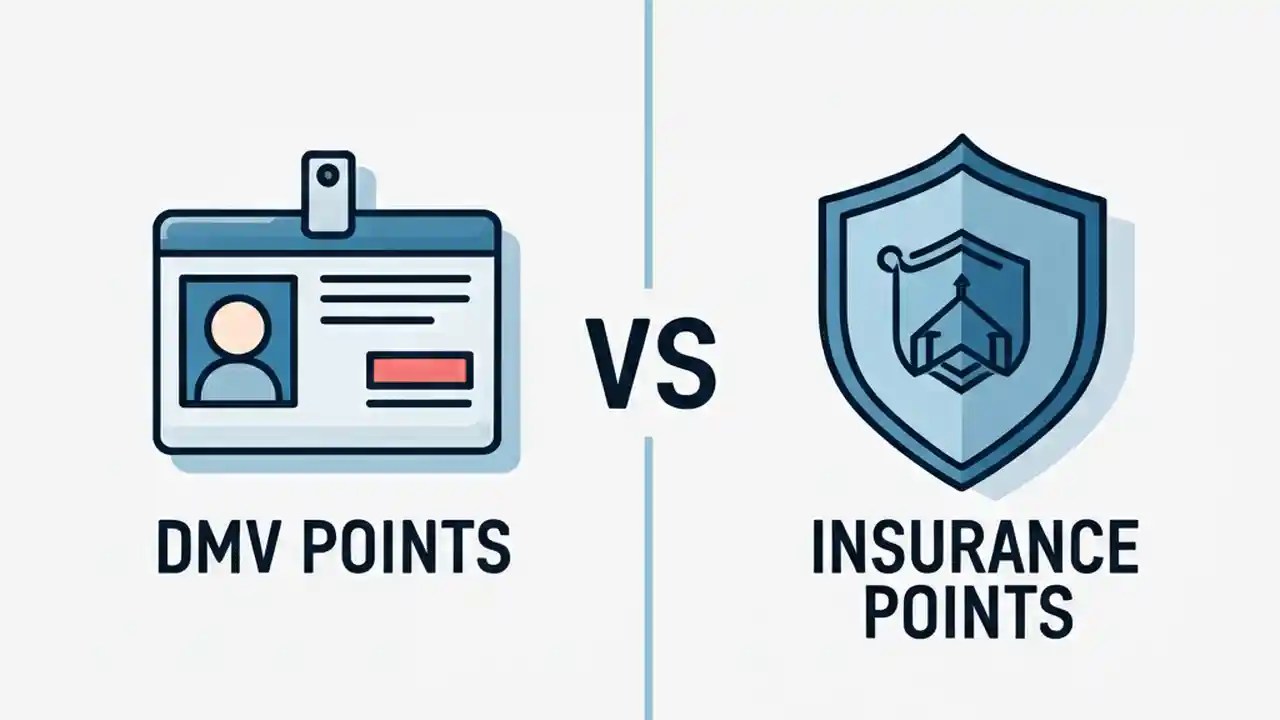 DMV POINTS

VS

INSURANCE POINTS