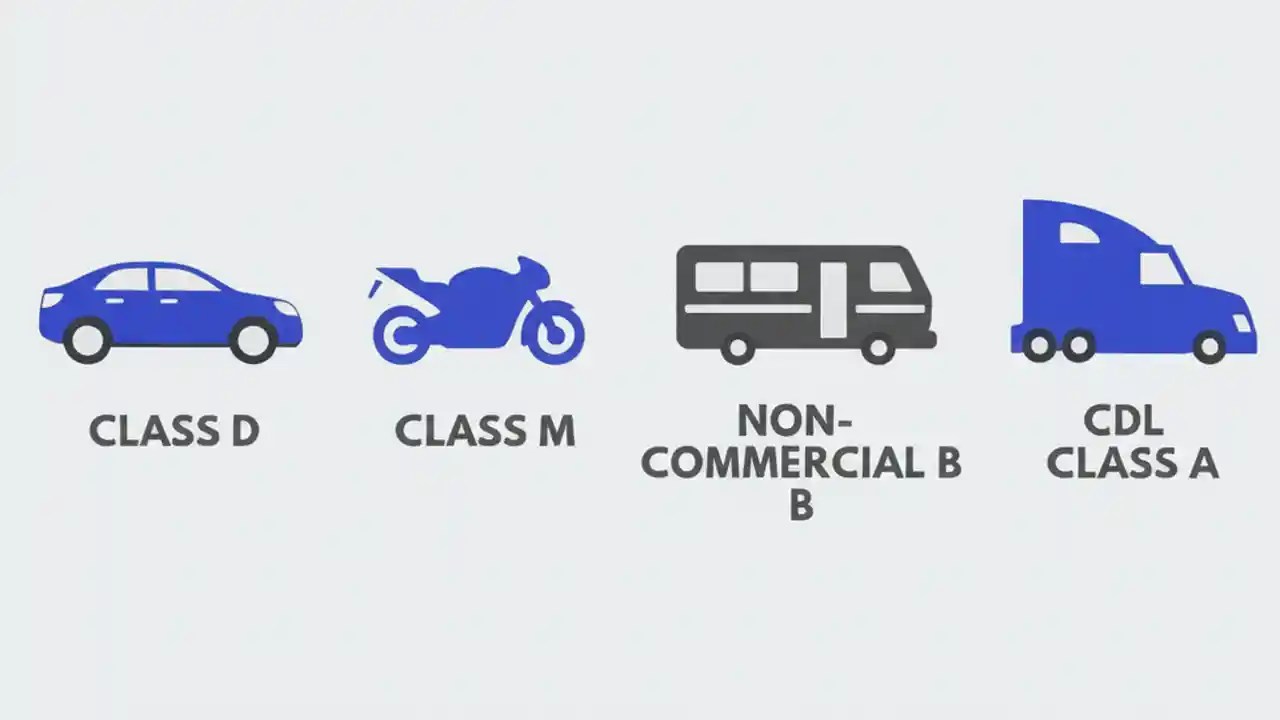 CLASS D

CLASS M

NON-COMMERCIAL B
B

CDL
CLASS A