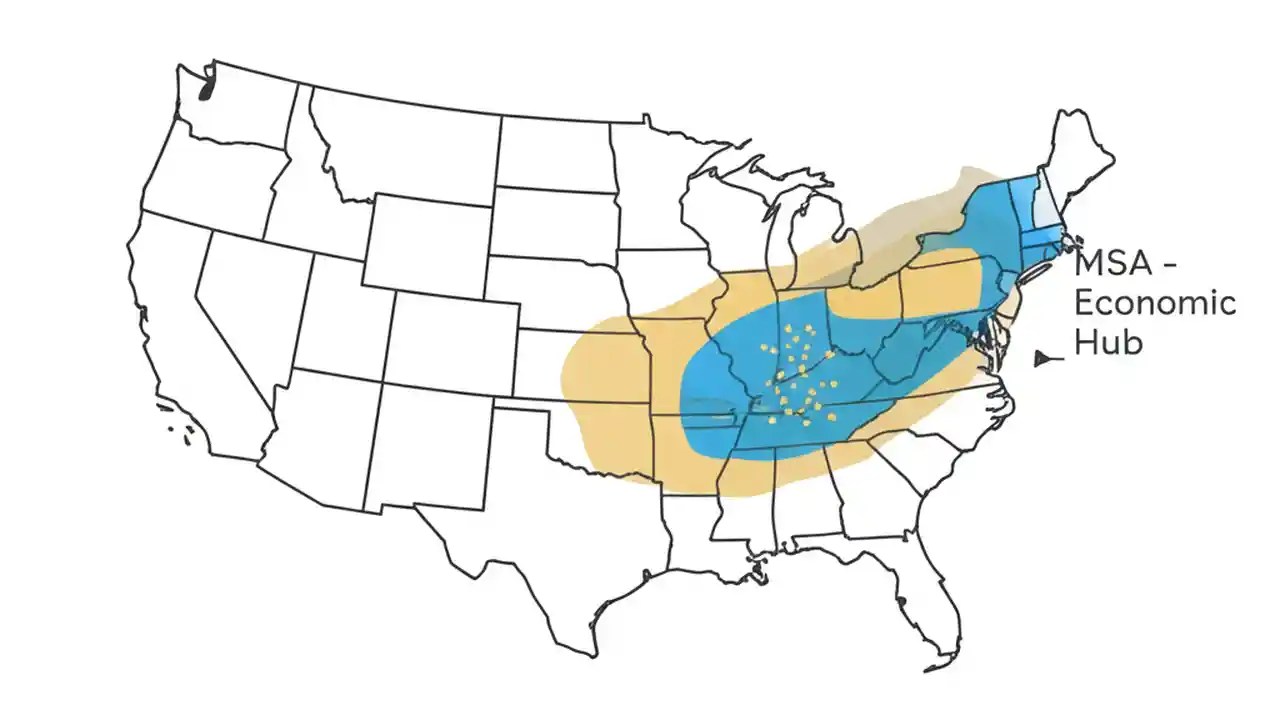 MSA - Economic Hub