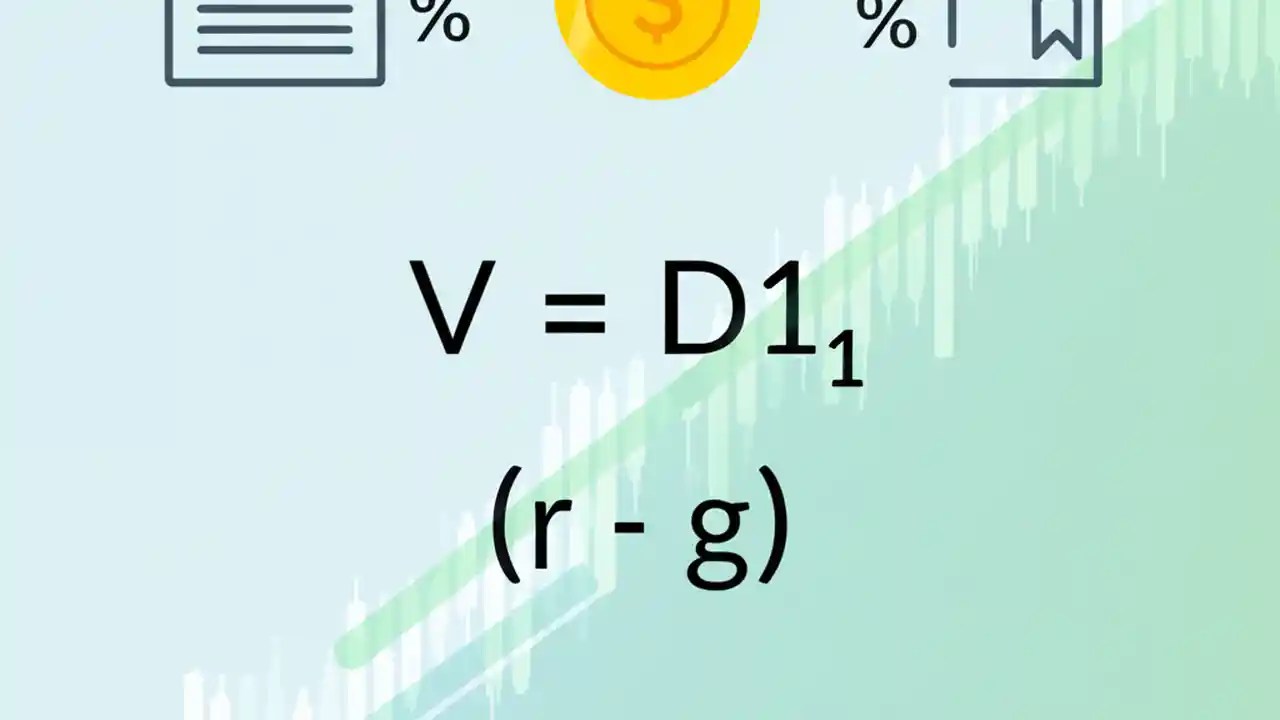 %

$

%

$V = D1_1$

$(r - g)$