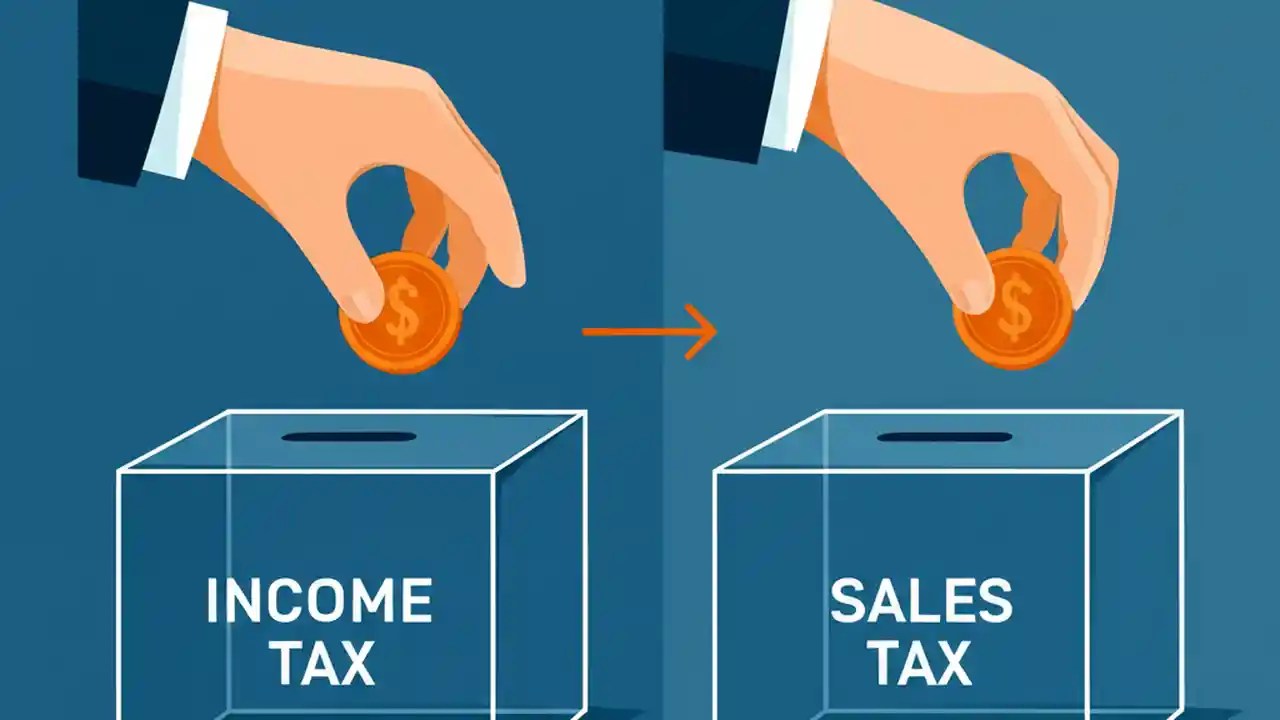 $

$

INCOME TAX

SALES TAX