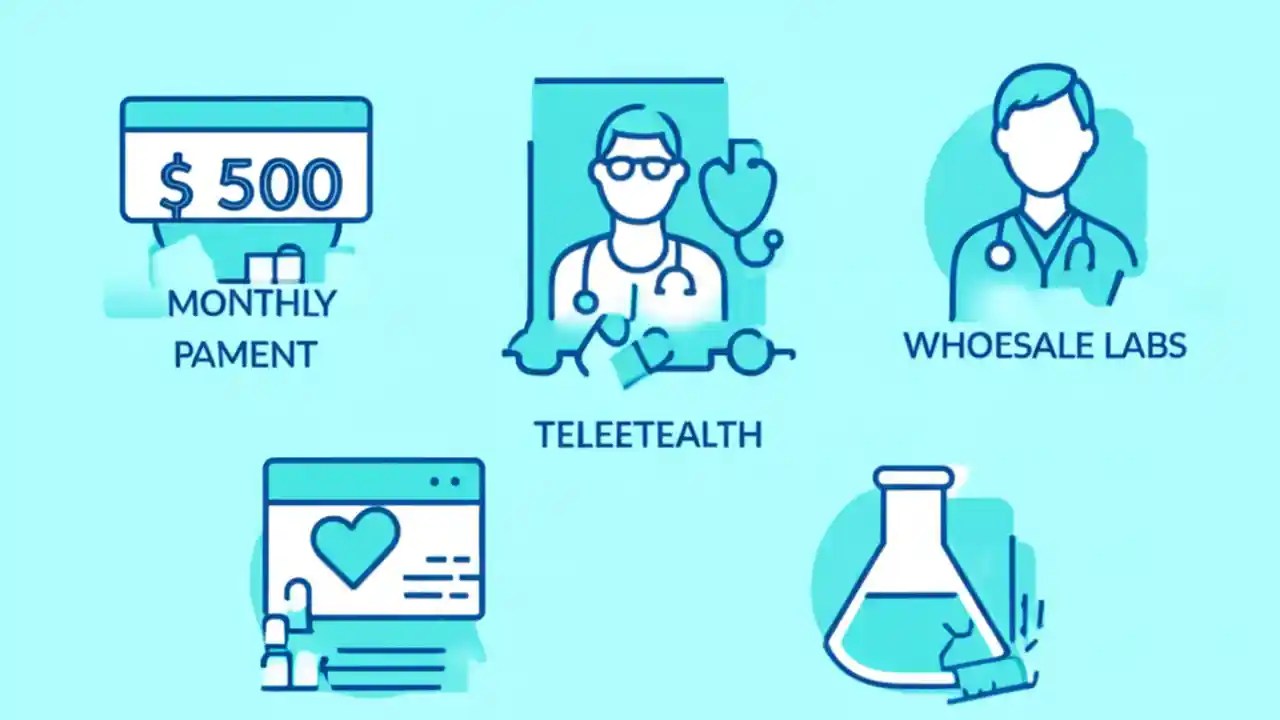 $ 500

MONTHLY PAMENT

TELEETEALTH

WHOESALE LABS