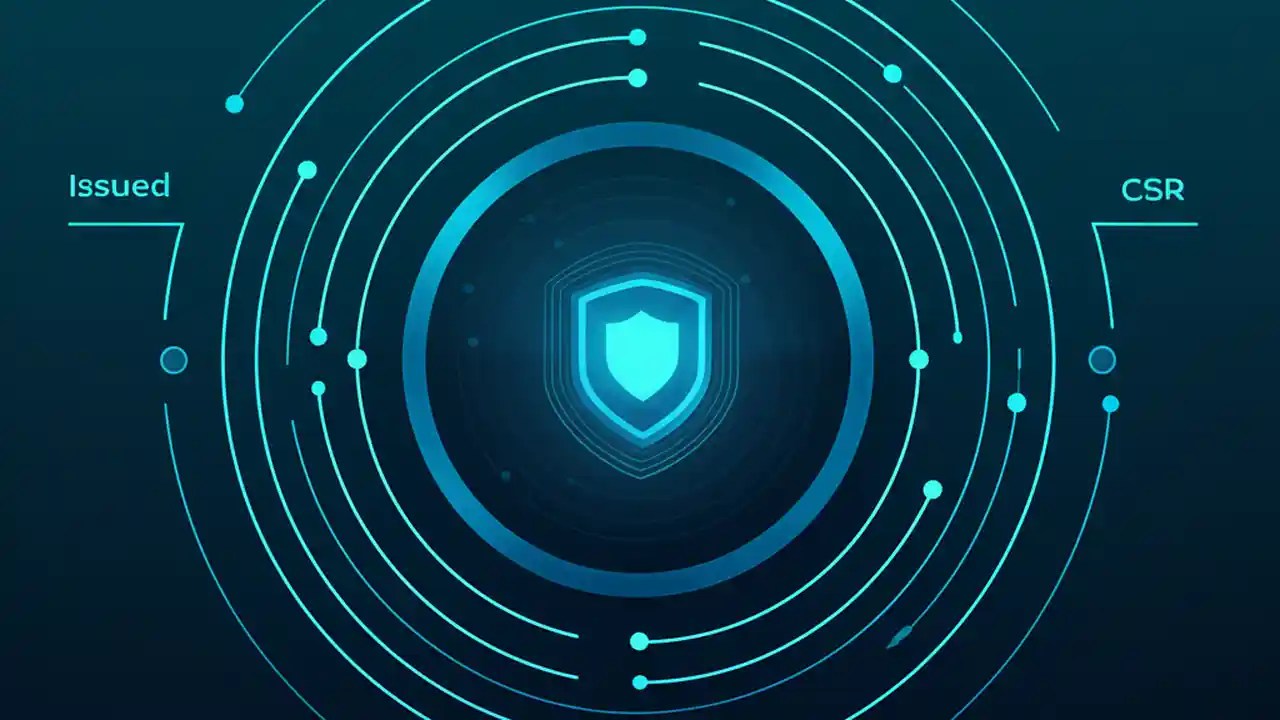 Issued

CSR